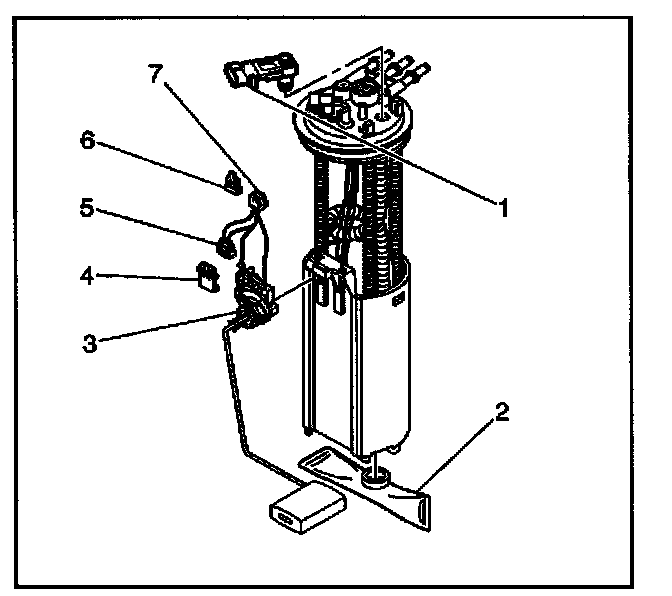 7
6
5
4
3
1
2