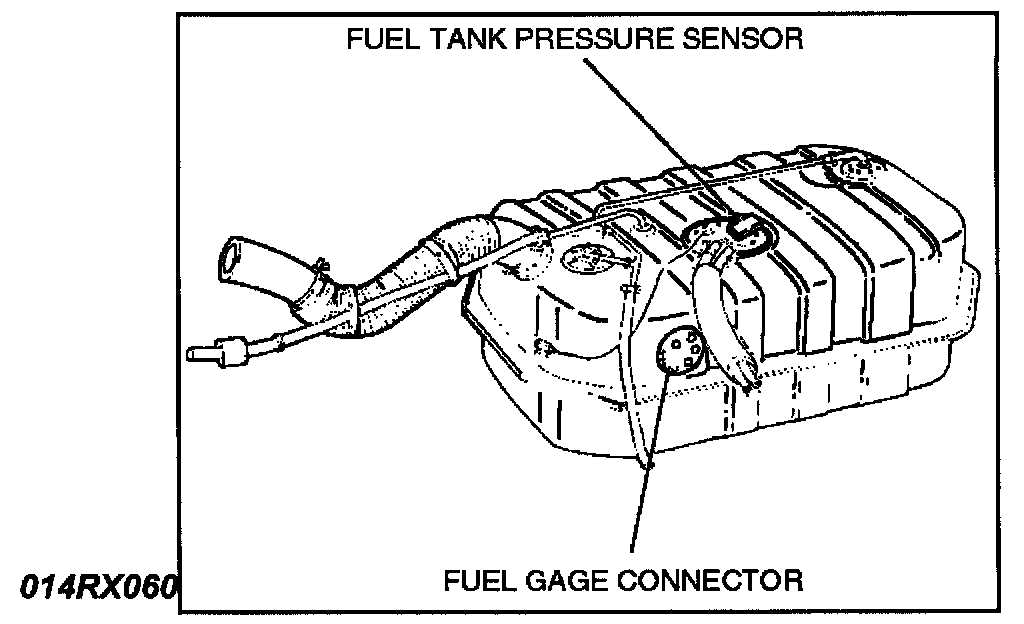 FUEL TANK PRESSURE SENSOR

FUEL GAGE CONNECTOR

014RX060