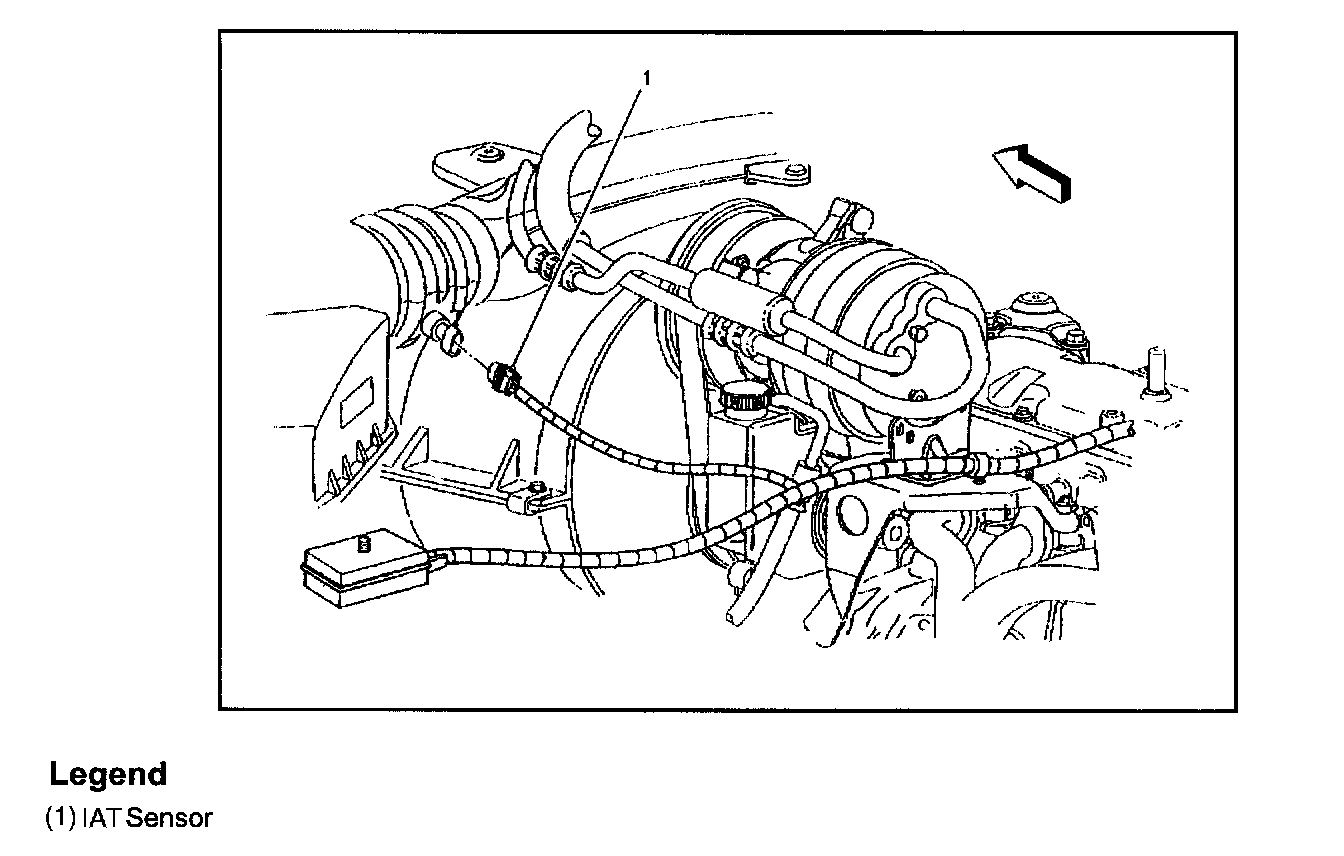 1

Legend
(1) IAT Sensor