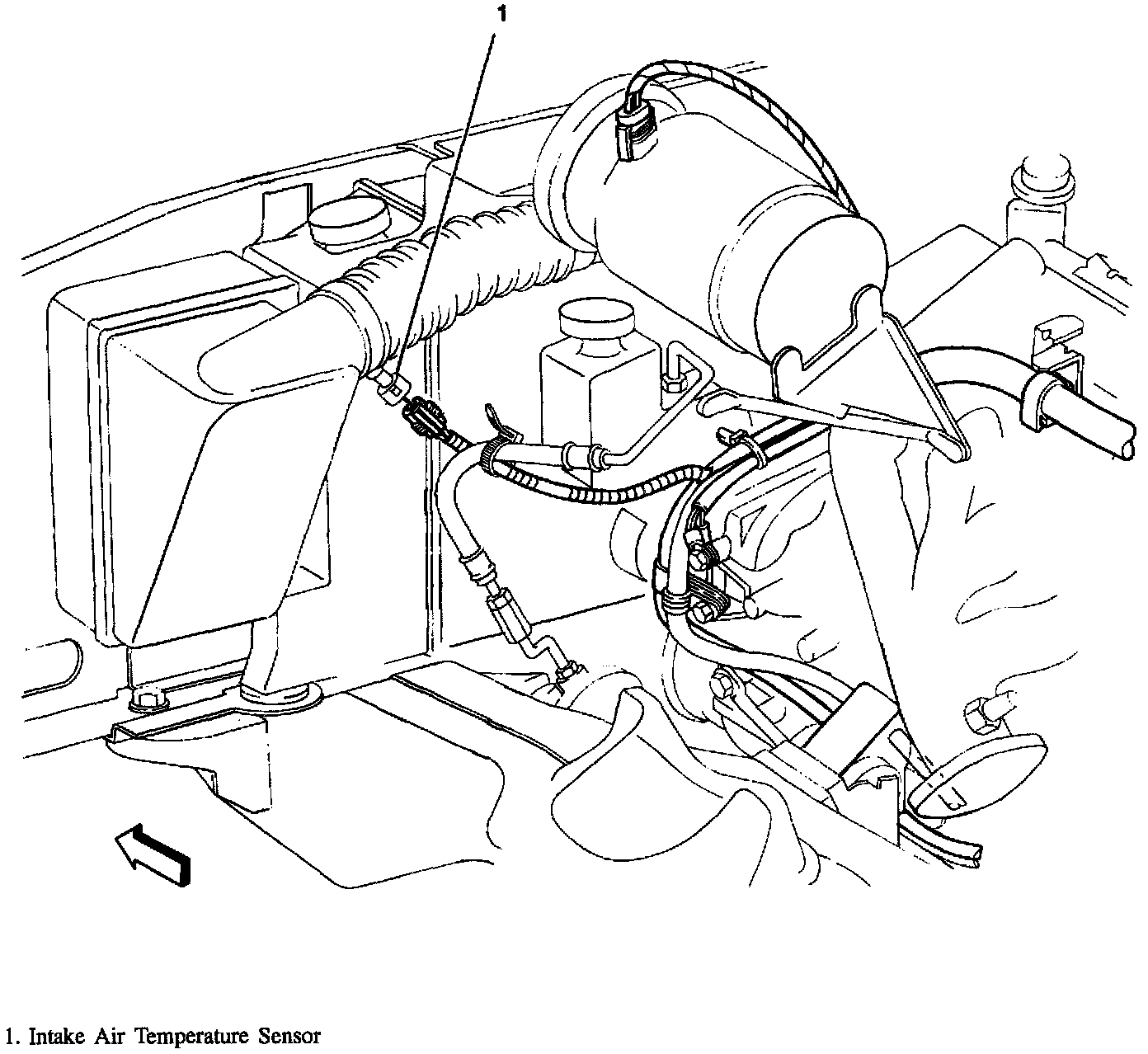 1

1. Intake Air Temperature Sensor