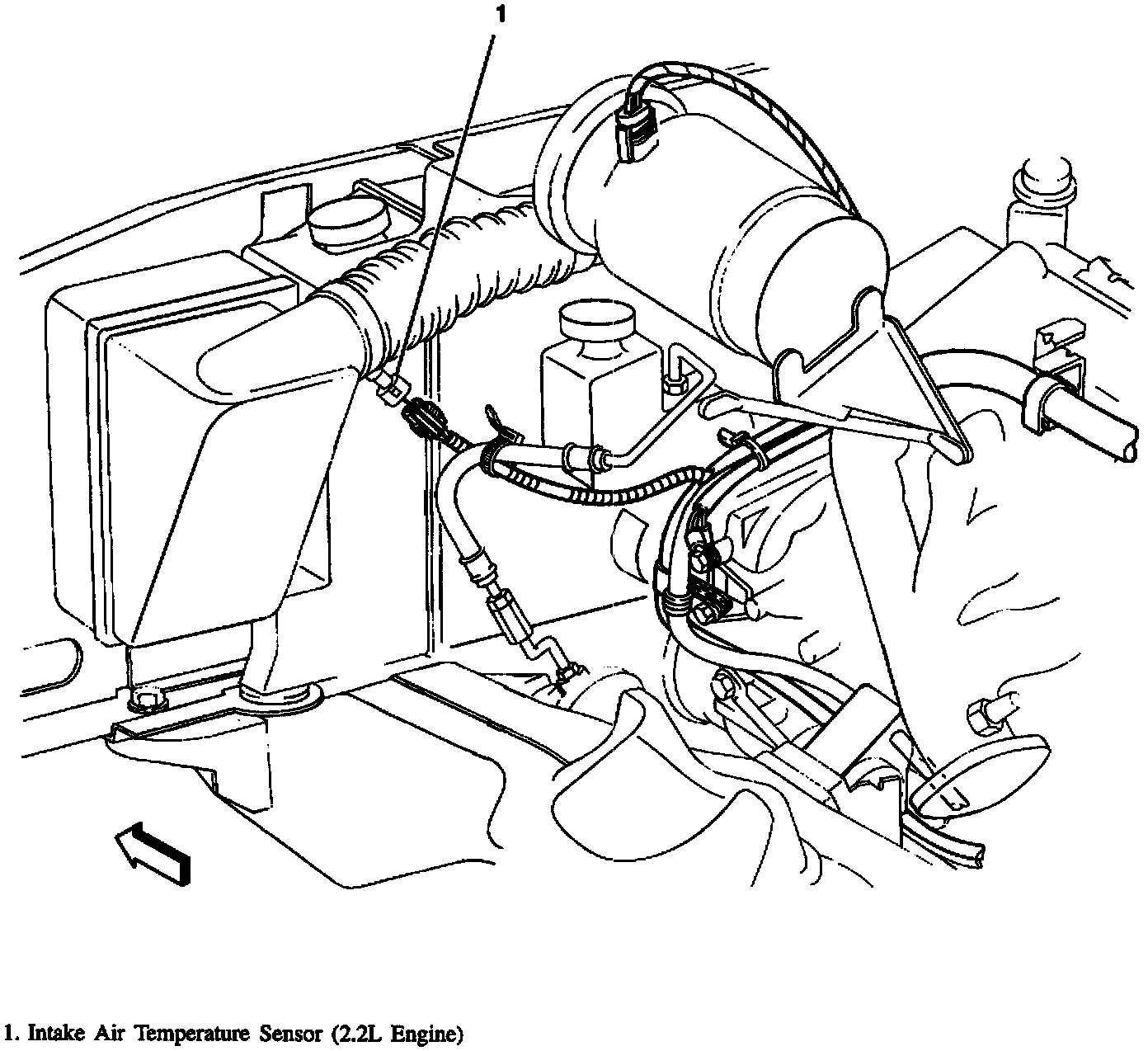 1

1. Intake Air Temperature Sensor (2.2L Engine)