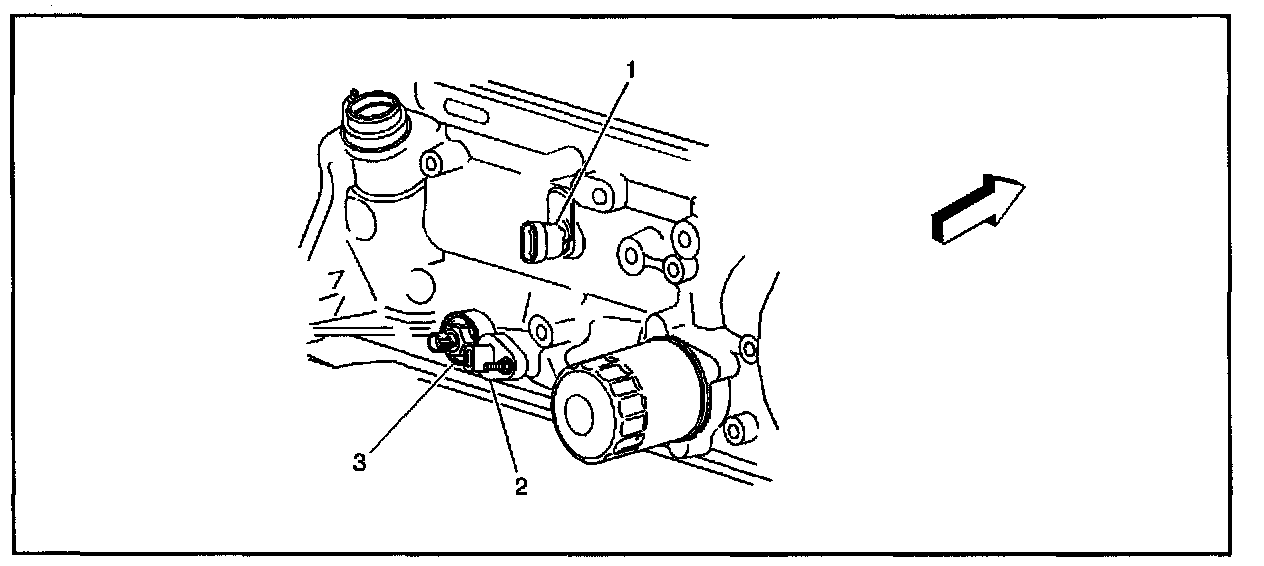 1

3

2