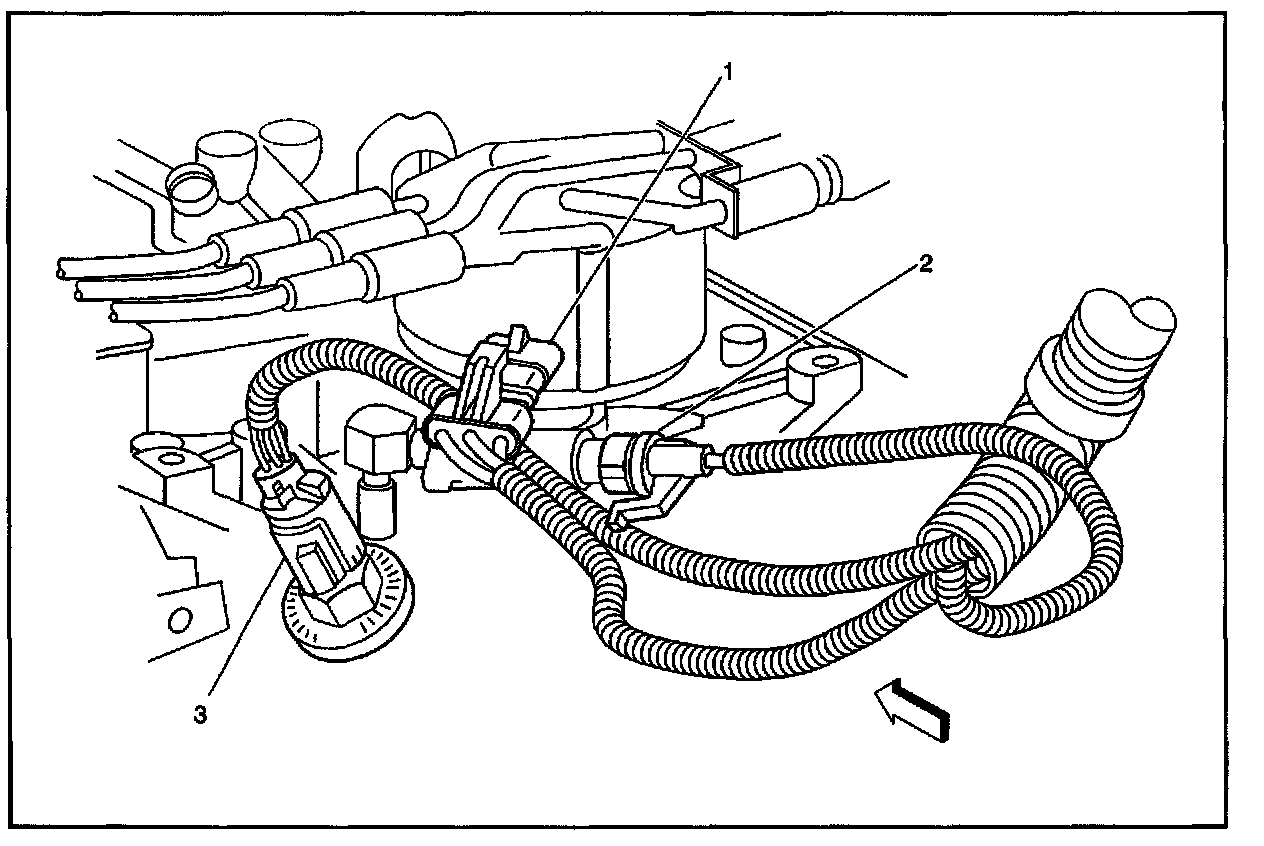 1
2
3