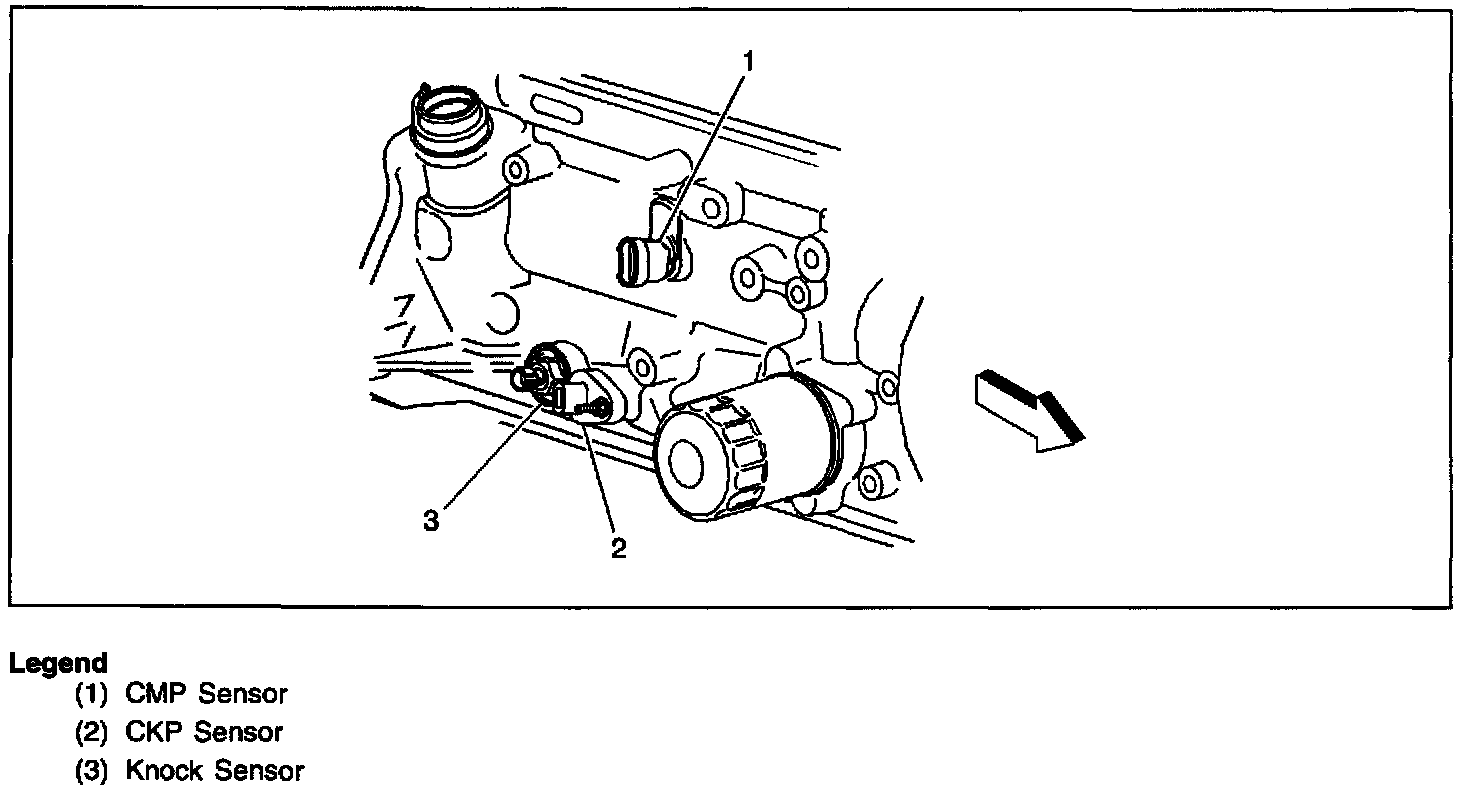 1

3

2

Legend
(1) CMP Sensor
(2) CKP Sensor
(3) Knock Sensor