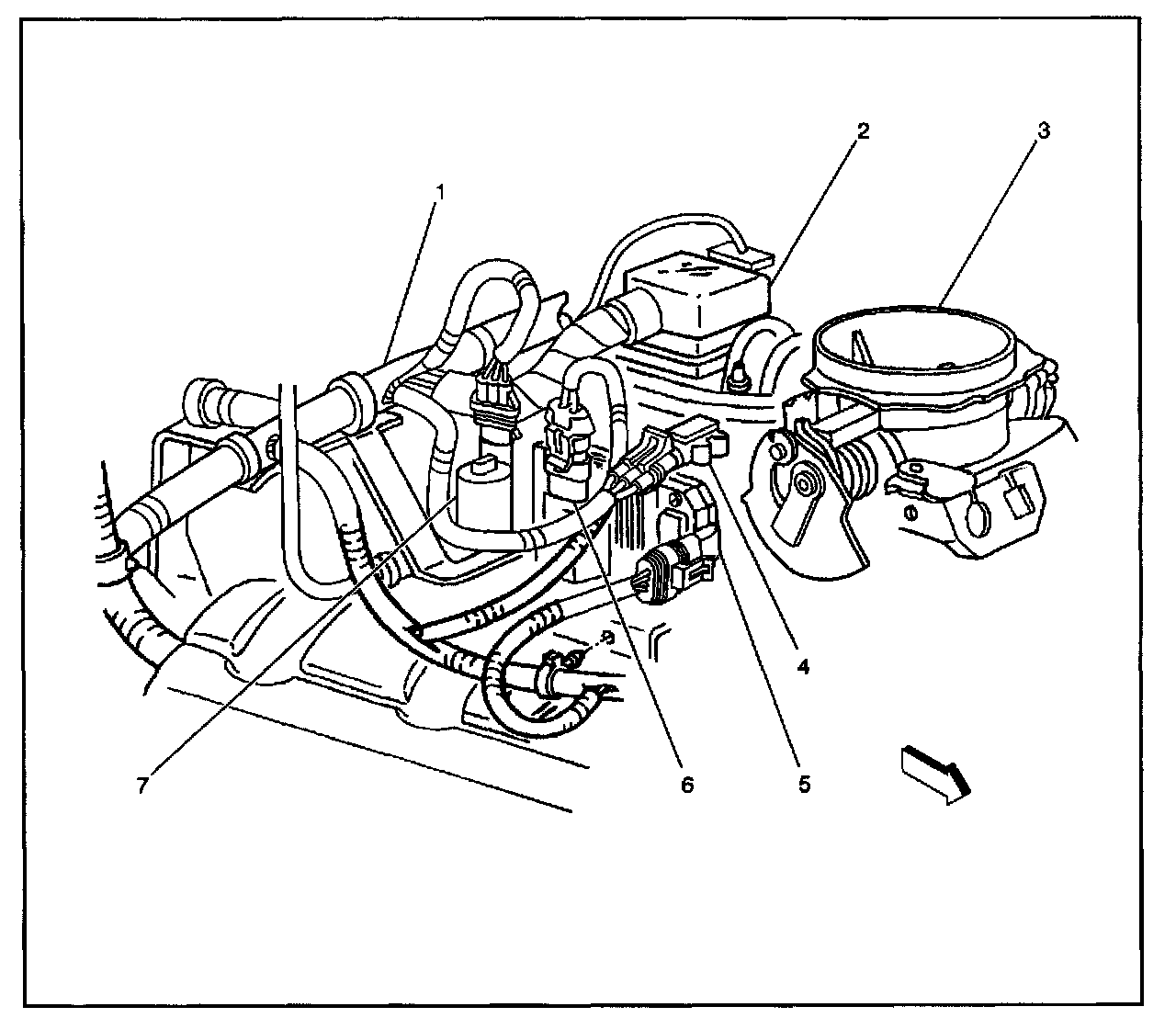 1
2
3
4
5
6
7