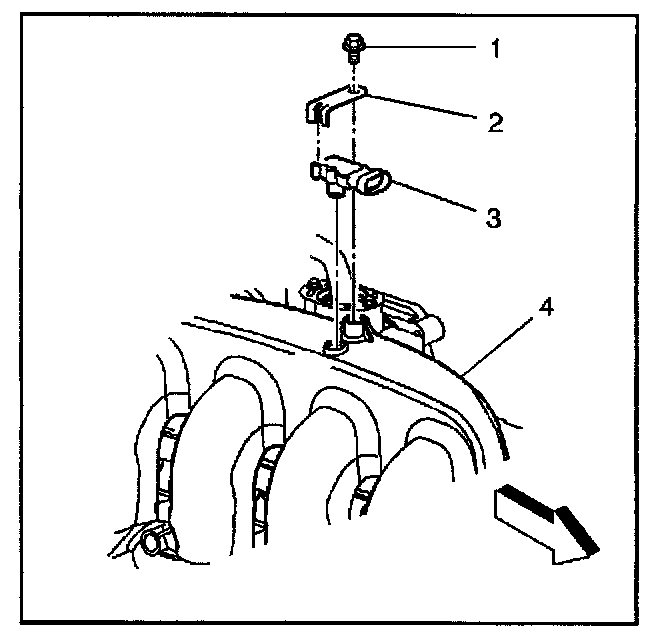 1
2
3
4