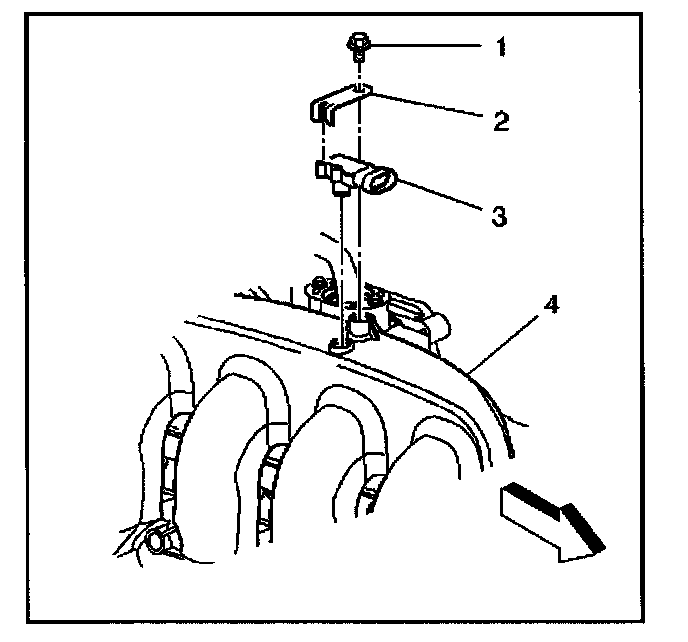 1
2
3
4