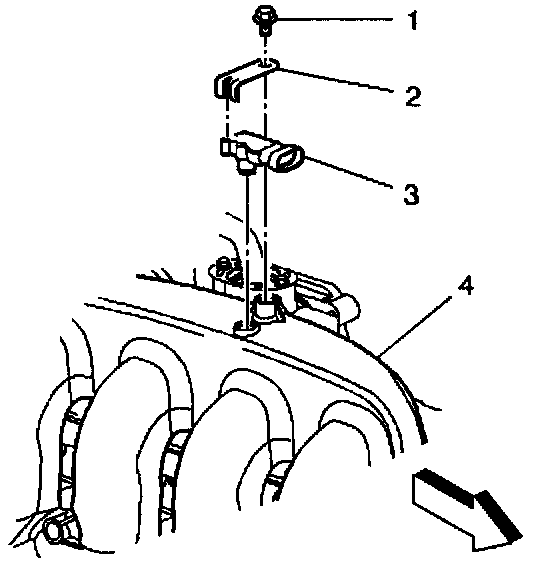 1
2
3
4