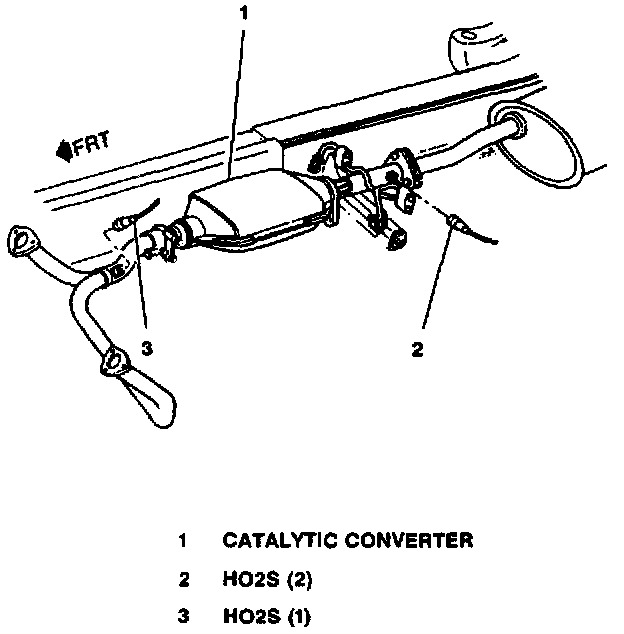 1

FRT

3

2

1 CATALYTIC CONVERTER

2 HO2S (2)

3 HO2S (1)