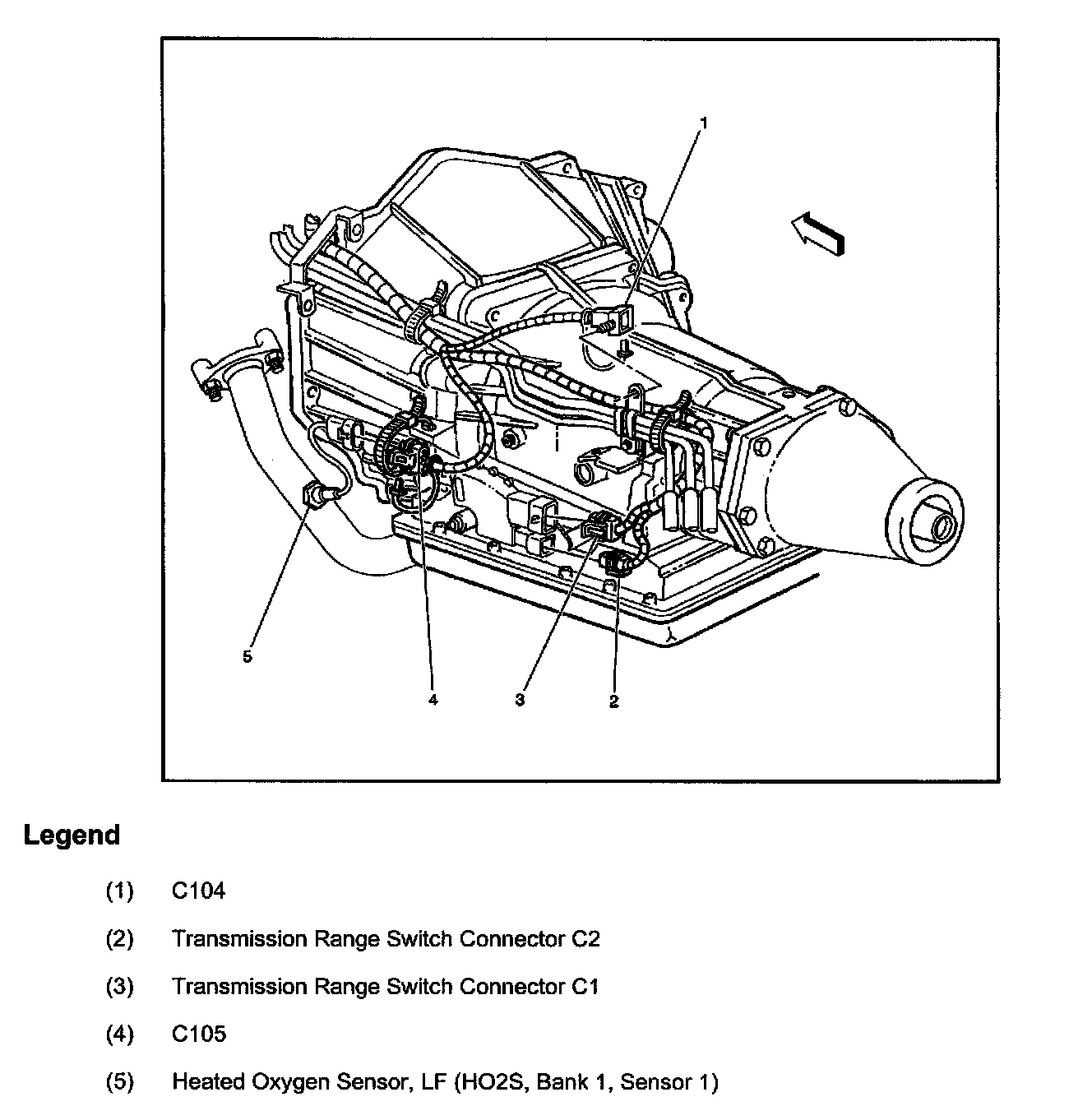 1

5

4

3

2

Legend

(1) C104

(2) Transmission Range Switch Connector C2

(3) Transmission Range Switch Connector C1

(4) C105

(5) Heated Oxygen Sensor, LF (HO2S, Bank 1, Sensor 1)