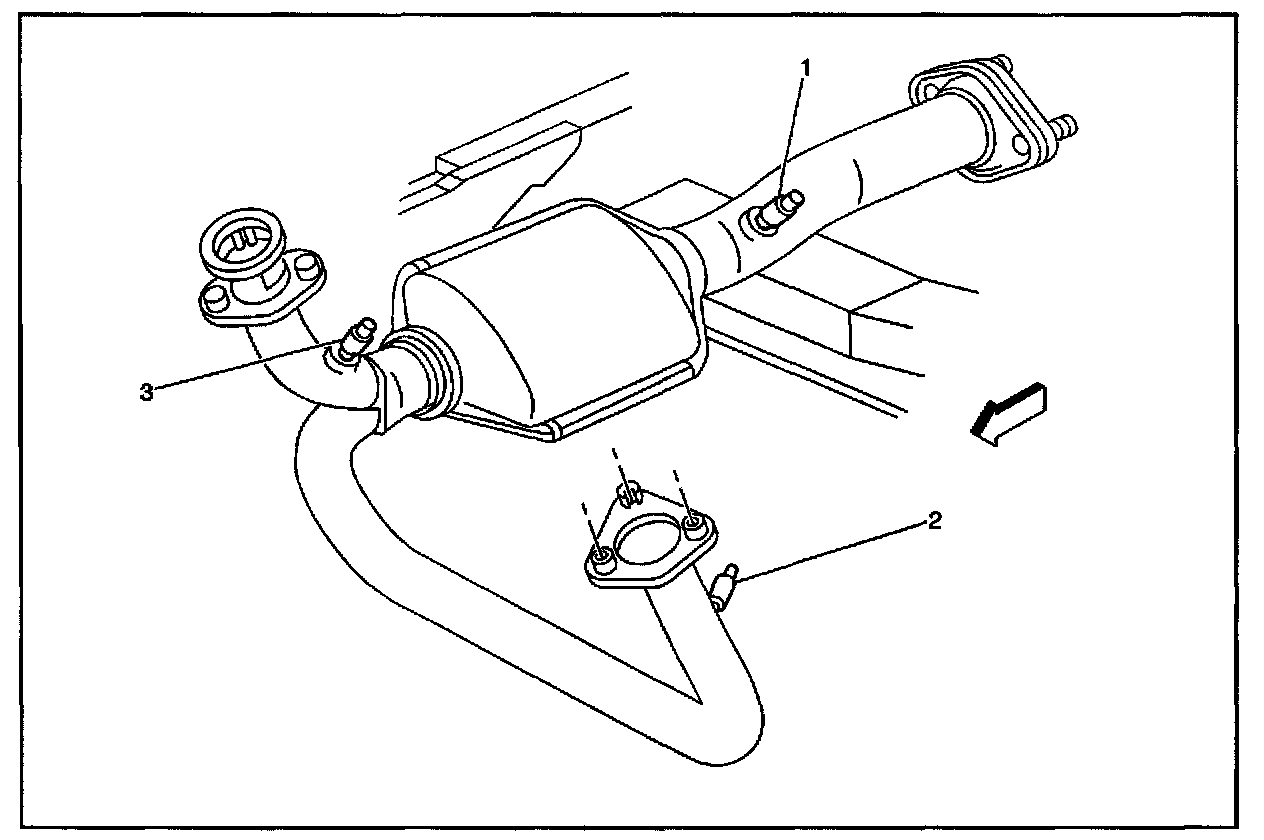 1
3
2