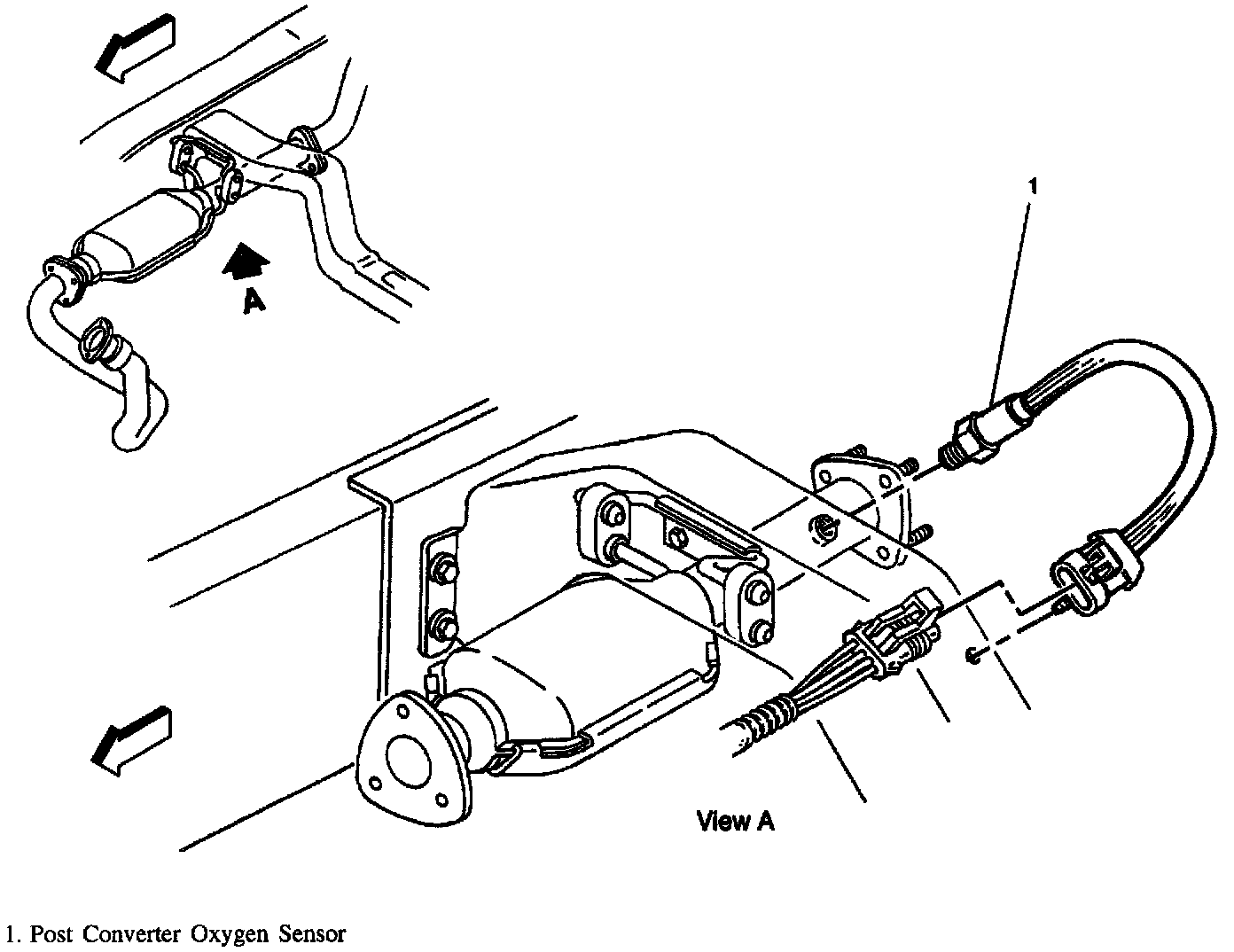 A

1

View A

1. Post Converter Oxygen Sensor