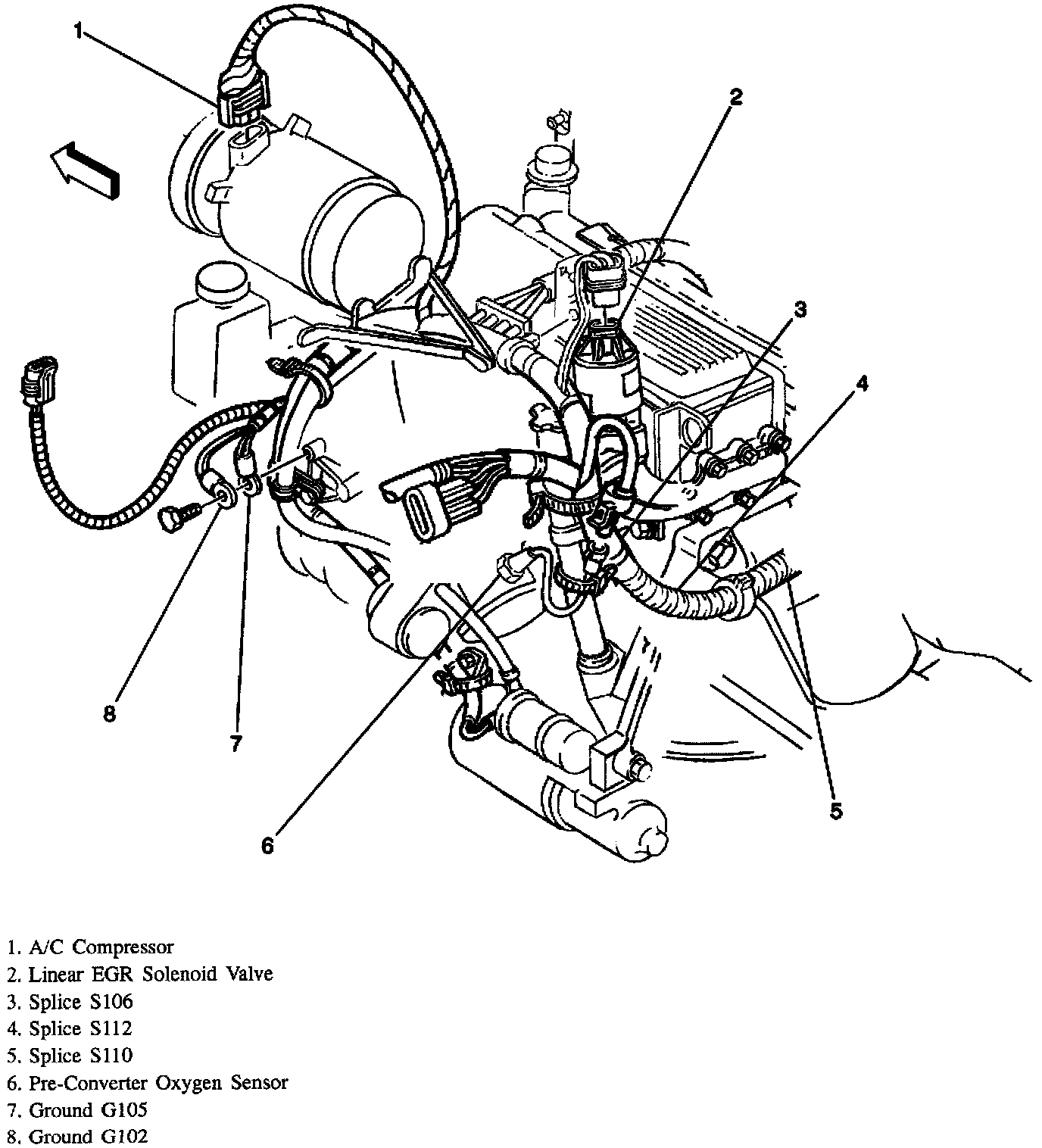 1
2
3
4
8
7
6
5

1. A/C Compressor
2. Linear EGR Solenoid Valve
3. Splice S106
4. Splice S112
5. Splice S110
6. Pre-Converter Oxygen Sensor
7. Ground G105
8. Ground G102