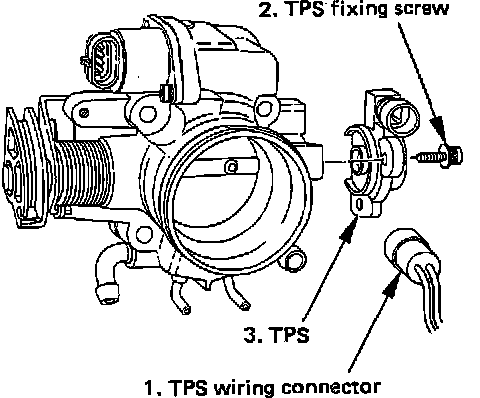 2. TPS fixing screw

3. TPS

1. TPS wiring connector