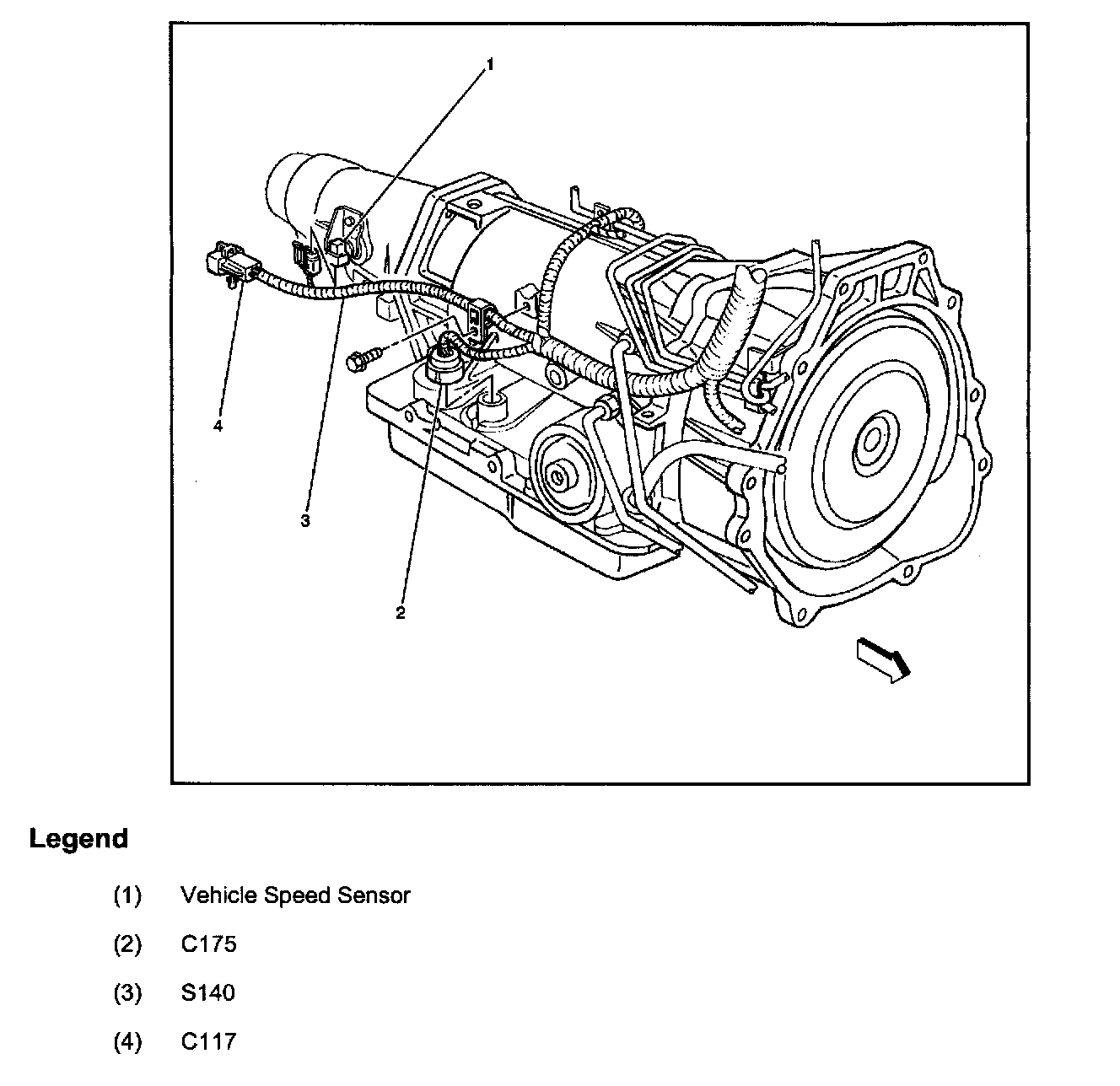 1

4

3

2

Legend

(1) Vehicle Speed Sensor

(2) C175

(3) S140

(4) C117