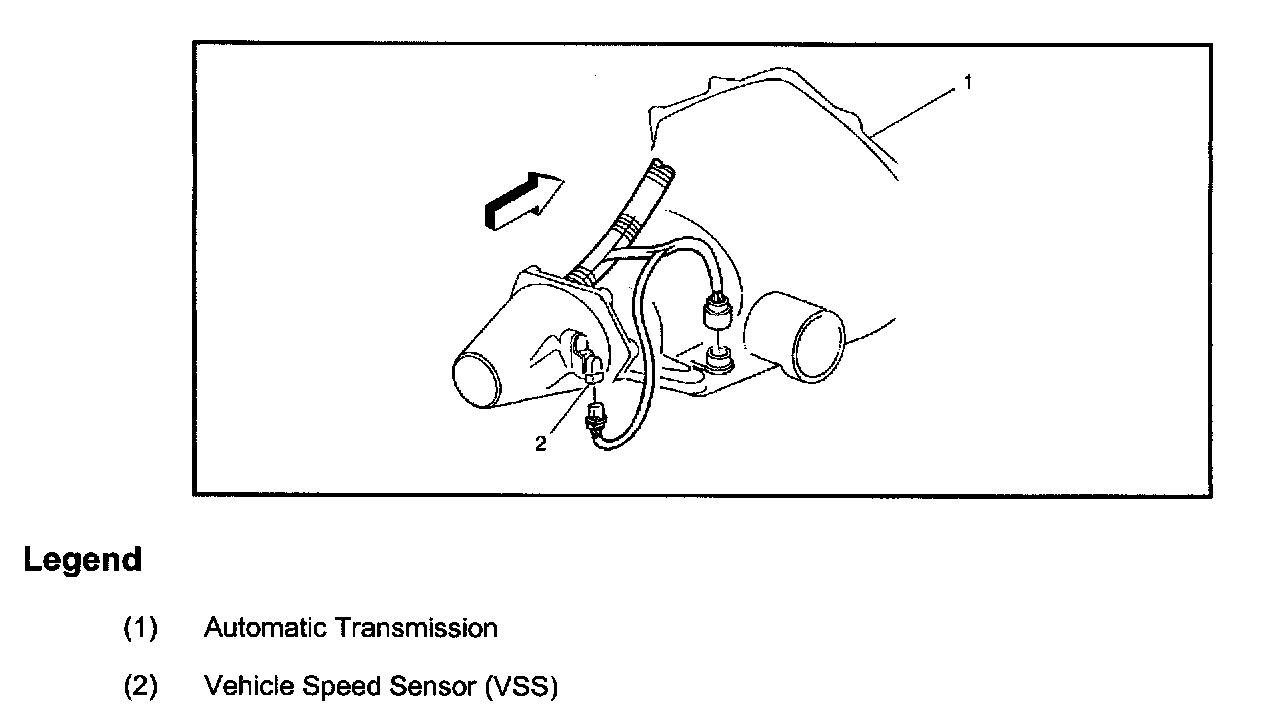 1

2

Legend

(1) Automatic Transmission

(2) Vehicle Speed Sensor (VSS)