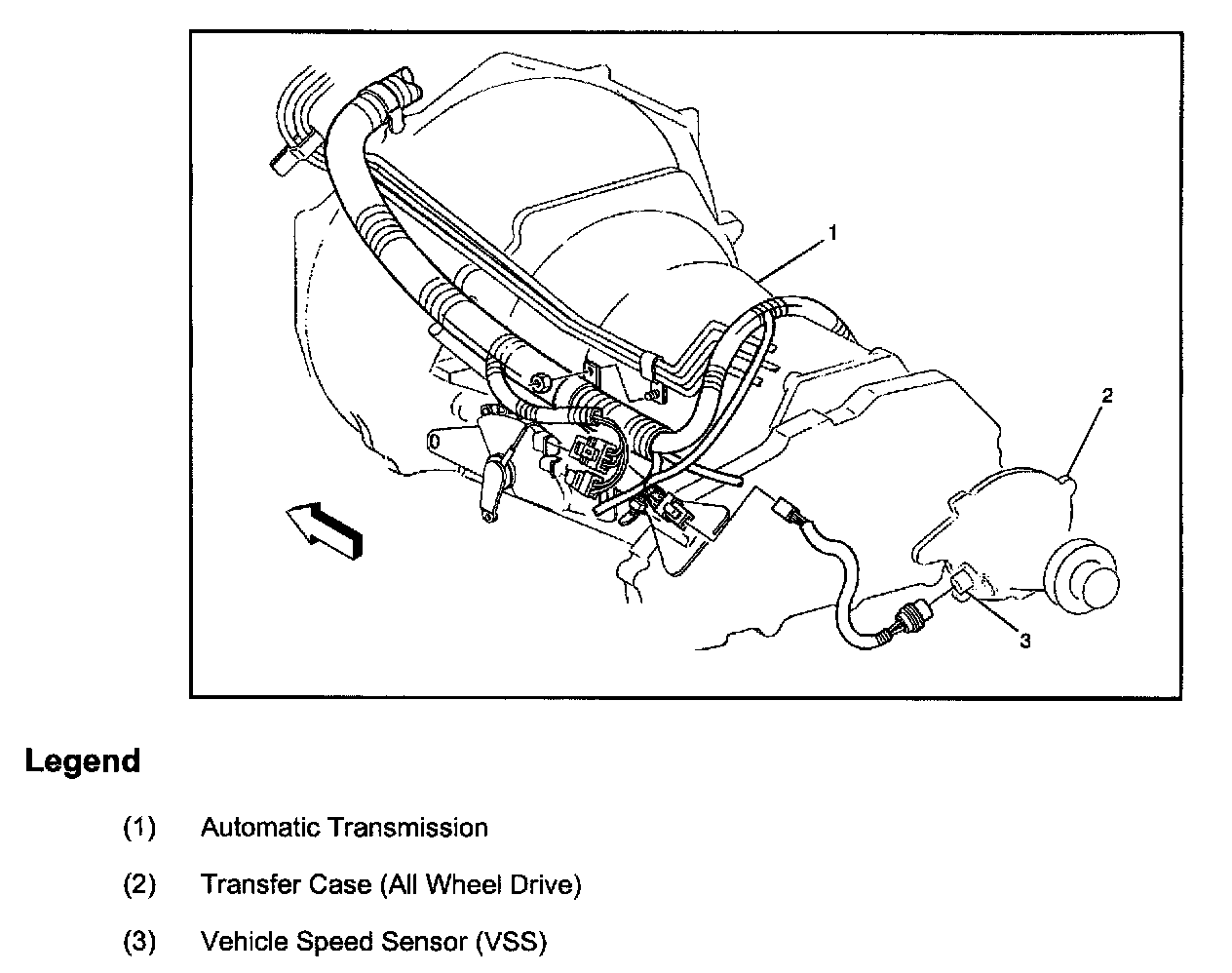 1

2

3

Legend

(1) Automatic Transmission

(2) Transfer Case (All Wheel Drive)

(3) Vehicle Speed Sensor (VSS)