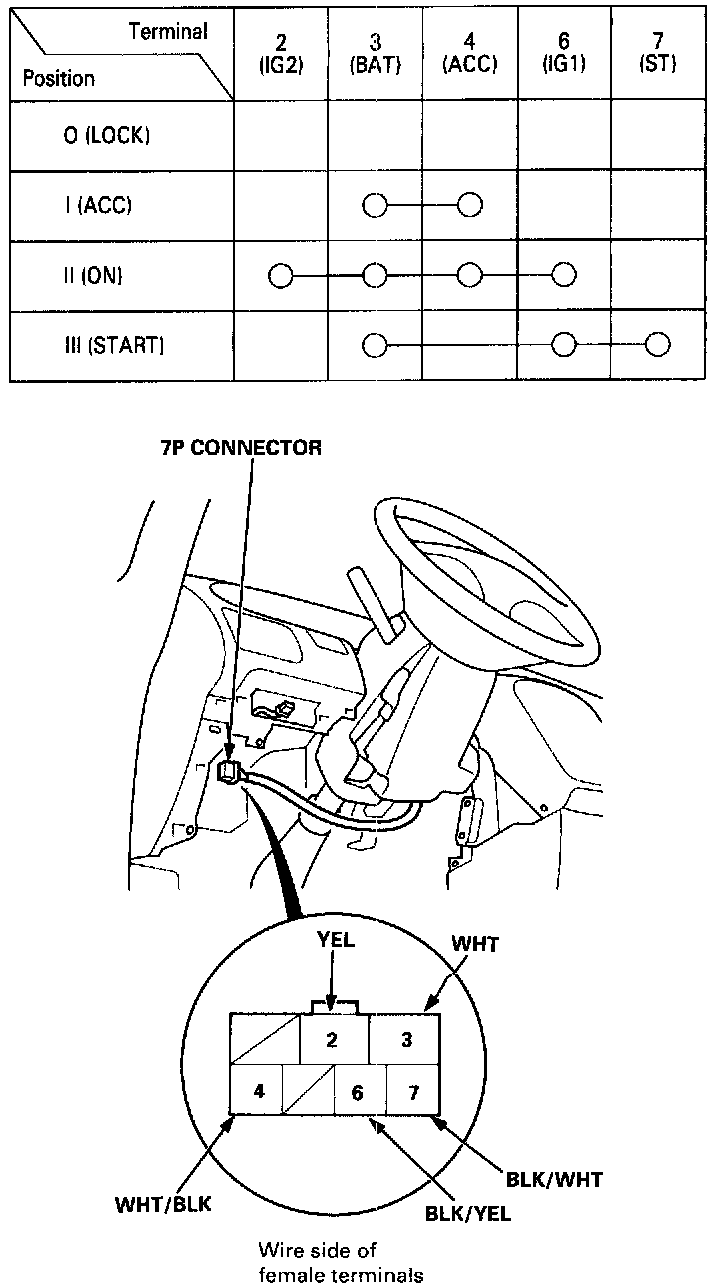 | Terminal / Position | 2 (IG2) | 3 (BAT) | 4 (ACC) | 6 (IG1) | 7 (ST) |
|---|---|---|---|---|---|
| O (LOCK) | | | | | |
| I (ACC) | | ○ | ○ | | |
| II (ON) | ○ | ○ | ○ | ○ | |
| III (START) | | ○ | | ○ | ○ |

7P CONNECTOR

YEL
WHT
2
3
4
6
7
WHT/BLK
BLK/YEL
BLK/WHT

Wire side of female terminals