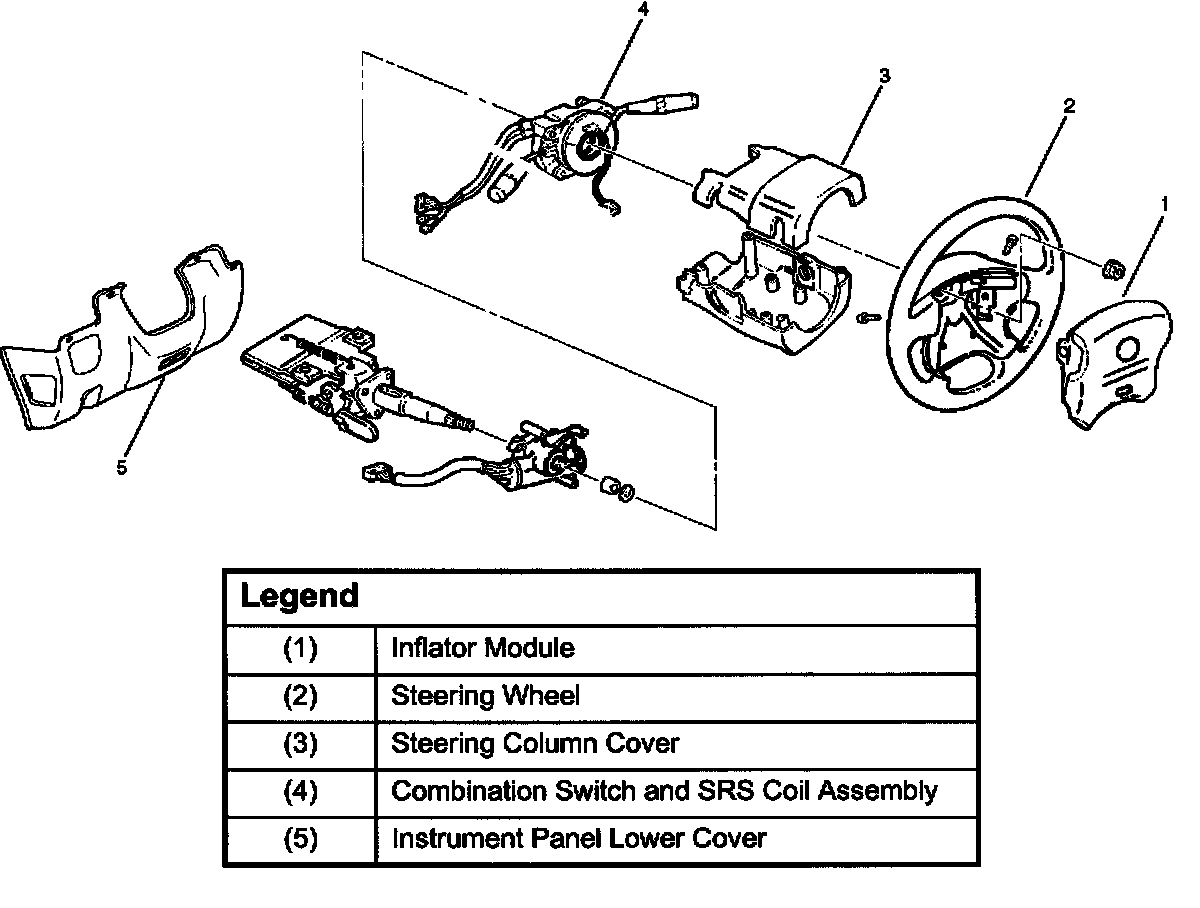 4
3
2
1
5

| Legend | |
|---|---|
| (1) | Inflator Module |
| (2) | Steering Wheel |
| (3) | Steering Column Cover |
| (4) | Combination Switch and SRS Coil Assembly |
| (5) | Instrument Panel Lower Cover |