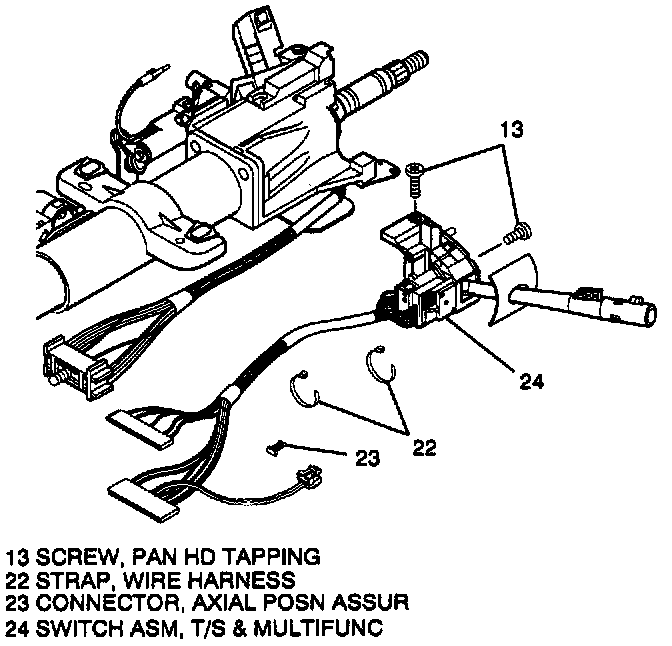 13

24

22

23

13 SCREW, PAN HD TAPPING
22 STRAP, WIRE HARNESS
23 CONNECTOR, AXIAL POSN ASSUR
24 SWITCH ASM, T/S & MULTIFUNC