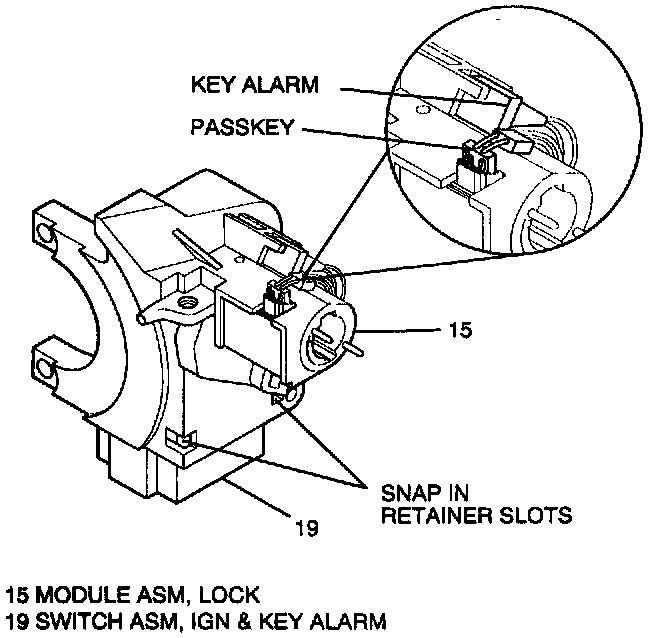 KEY ALARM
PASSKEY
15
SNAP IN RETAINER SLOTS
19

15 MODULE ASM, LOCK
19 SWITCH ASM, IGN & KEY ALARM