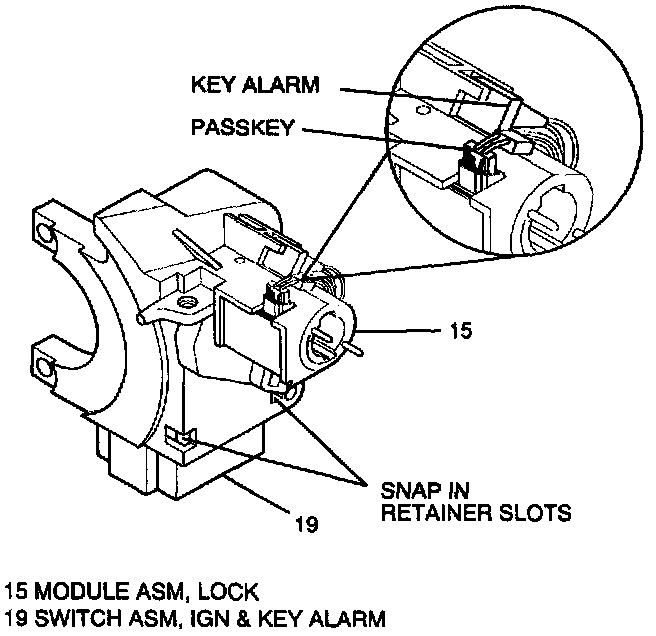 KEY ALARM
PASSKEY
15
SNAP IN RETAINER SLOTS
19

15 MODULE ASM, LOCK
19 SWITCH ASM, IGN & KEY ALARM