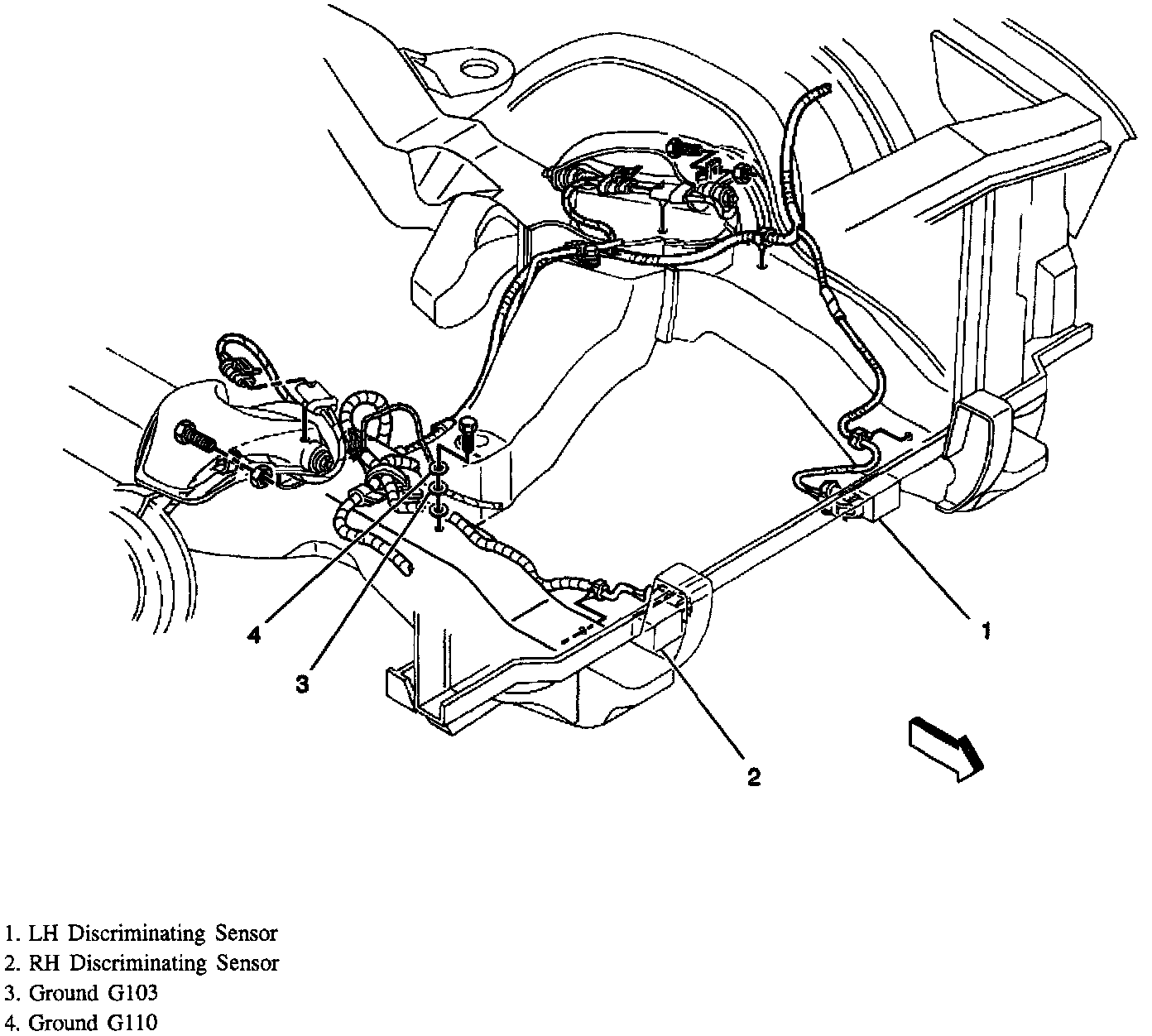 4

3

1

2

1. LH Discriminating Sensor
2. RH Discriminating Sensor
3. Ground G103
4. Ground G110