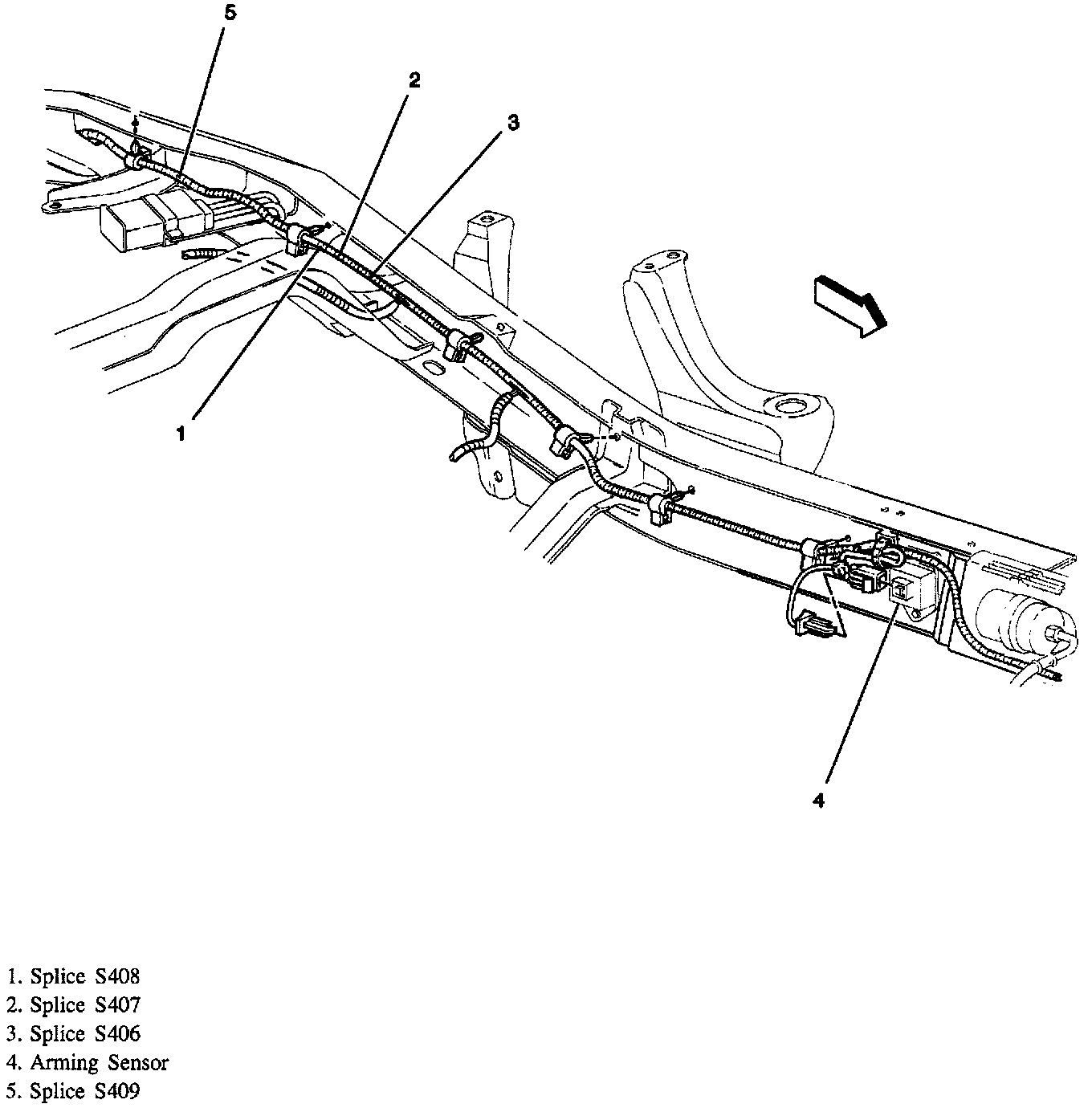 5
2
3
1
4

1. Splice S408
2. Splice S407
3. Splice S406
4. Arming Sensor
5. Splice S409