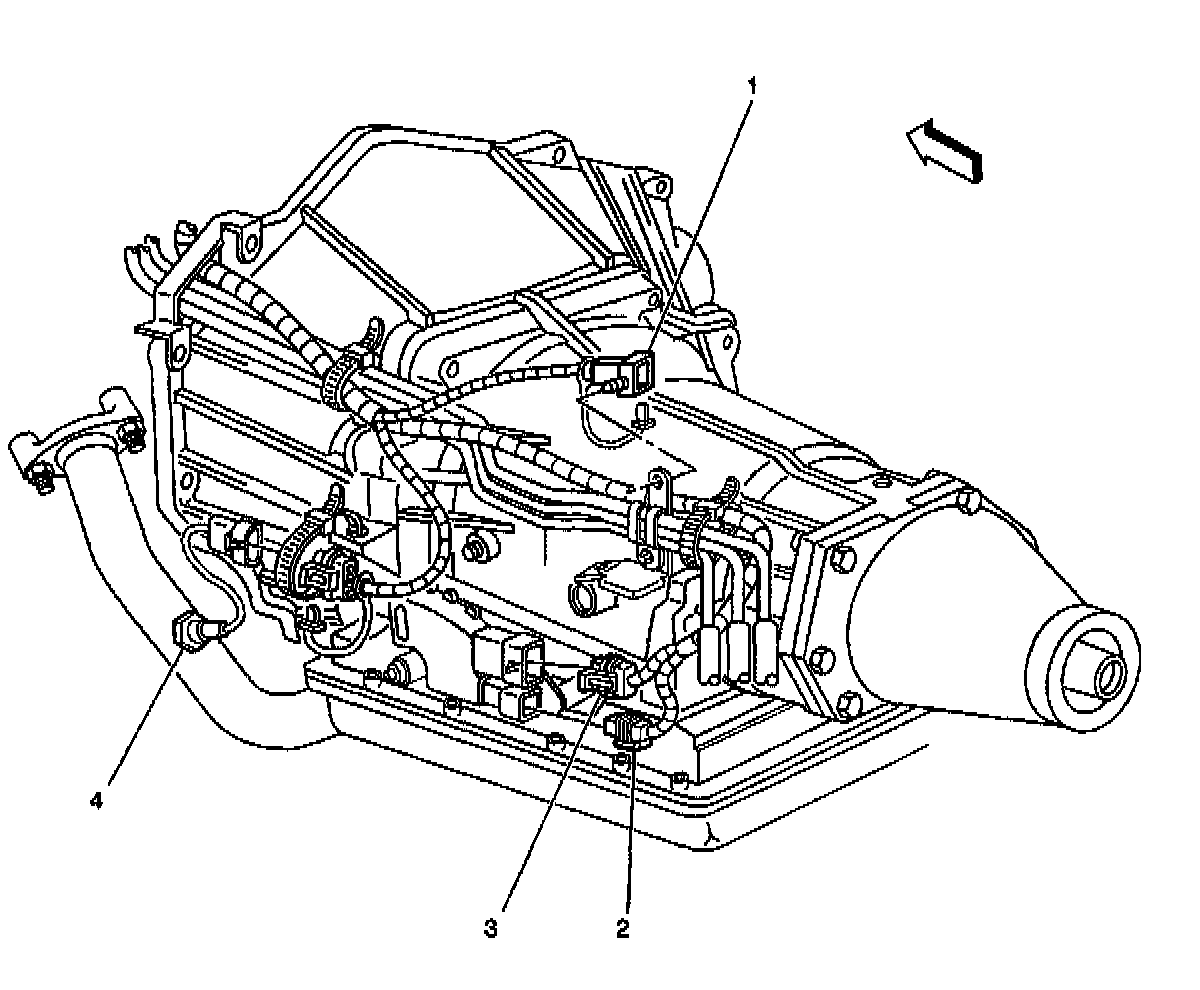 1

4

3

2