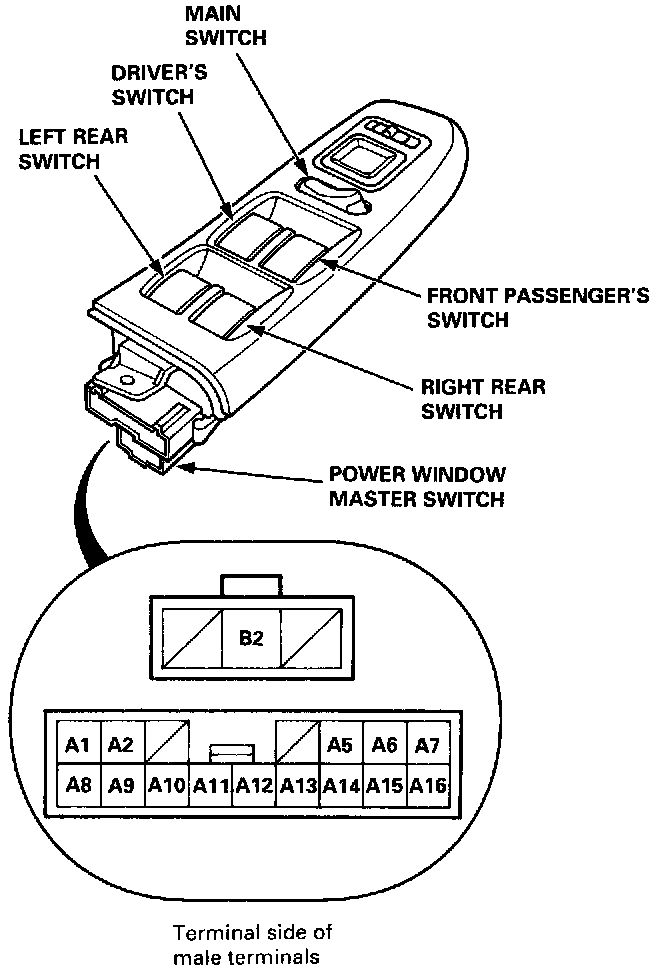 MAIN SWITCH

DRIVER'S SWITCH

LEFT REAR SWITCH

FRONT PASSENGER'S SWITCH

RIGHT REAR SWITCH

POWER WINDOW MASTER SWITCH

B2

A1 A2 A5 A6 A7
A8 A9 A10 A11 A12 A13 A14 A15 A16

Terminal side of male terminals