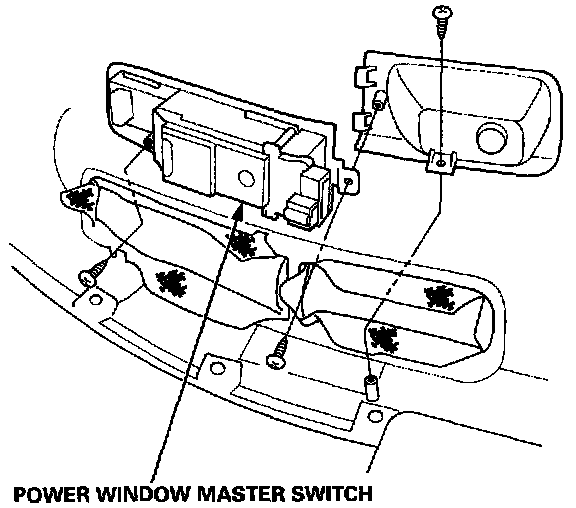 POWER WINDOW MASTER SWITCH