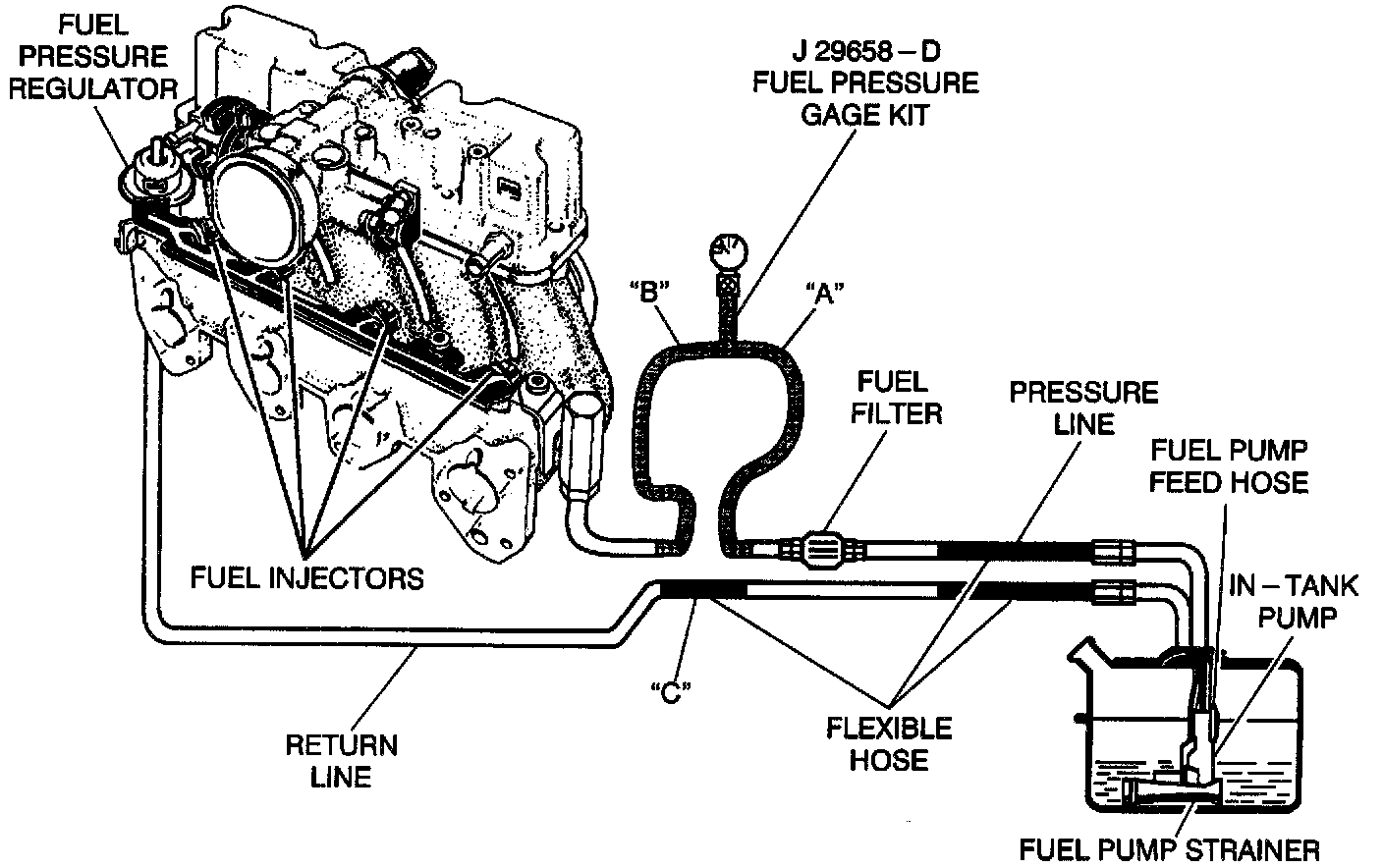 FUEL PRESSURE REGULATOR

J 29658 – D FUEL PRESSURE GAGE KIT

"B"

"A"

FUEL FILTER

PRESSURE LINE

FUEL PUMP FEED HOSE

IN – TANK PUMP

FUEL INJECTORS

"C"

RETURN LINE

FLEXIBLE HOSE

FUEL PUMP STRAINER