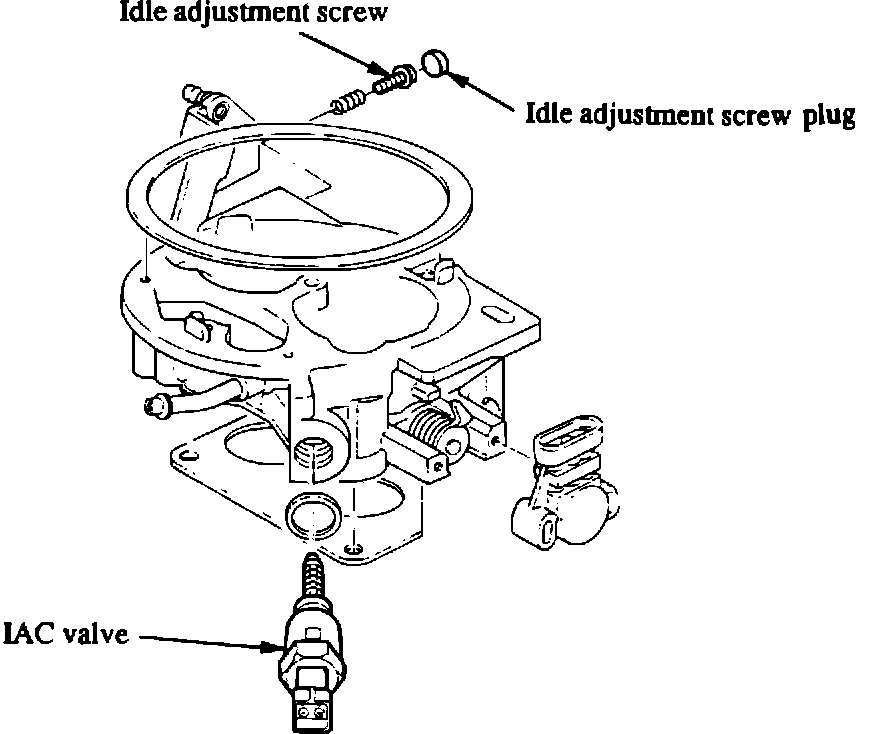 Idle adjustment screw

Idle adjustment screw plug

IAC valve