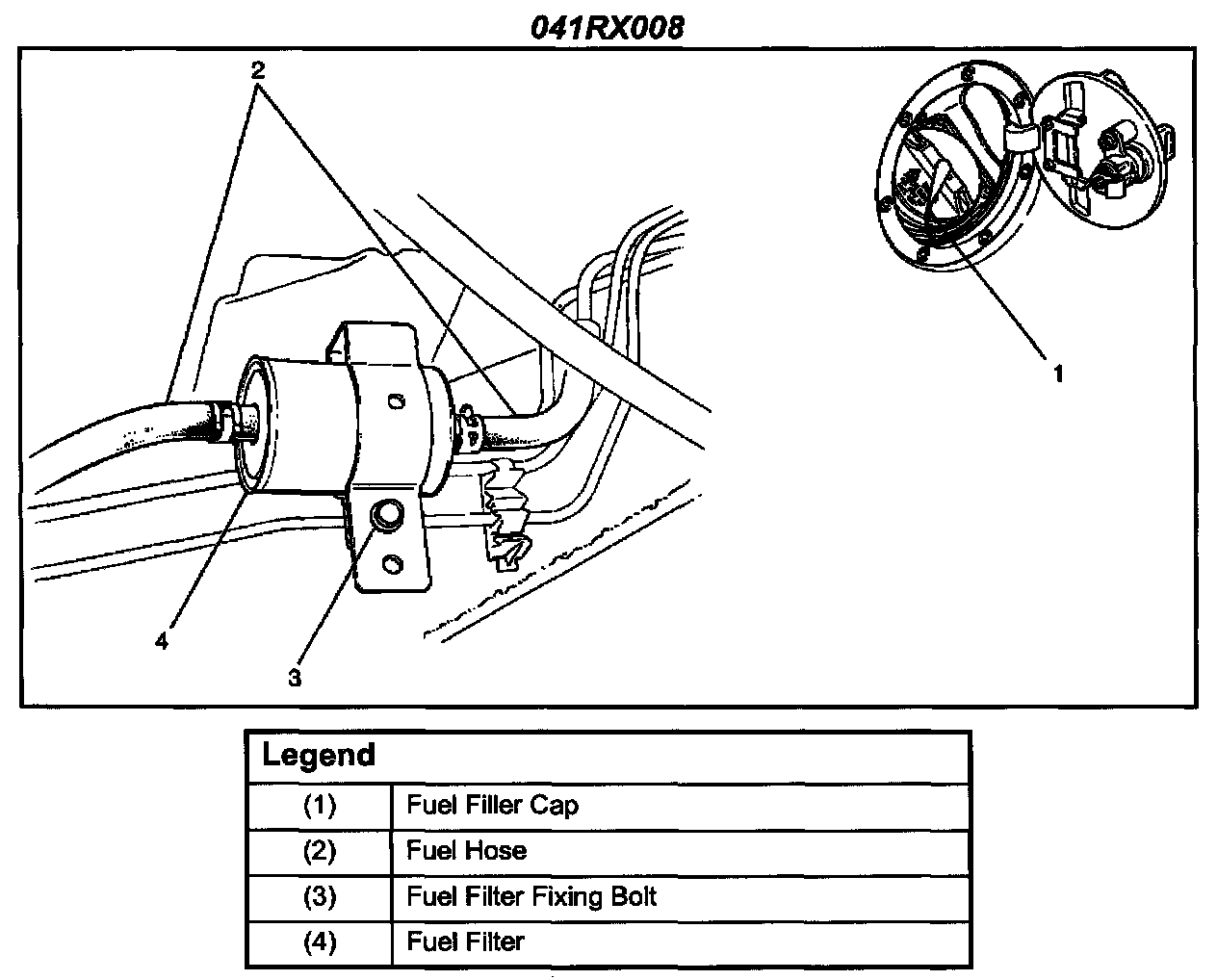 041RX008

2

1

4

3

| Legend | |
|---|---|
| (1) | Fuel Filler Cap |
| (2) | Fuel Hose |
| (3) | Fuel Filter Fixing Bolt |
| (4) | Fuel Filter |