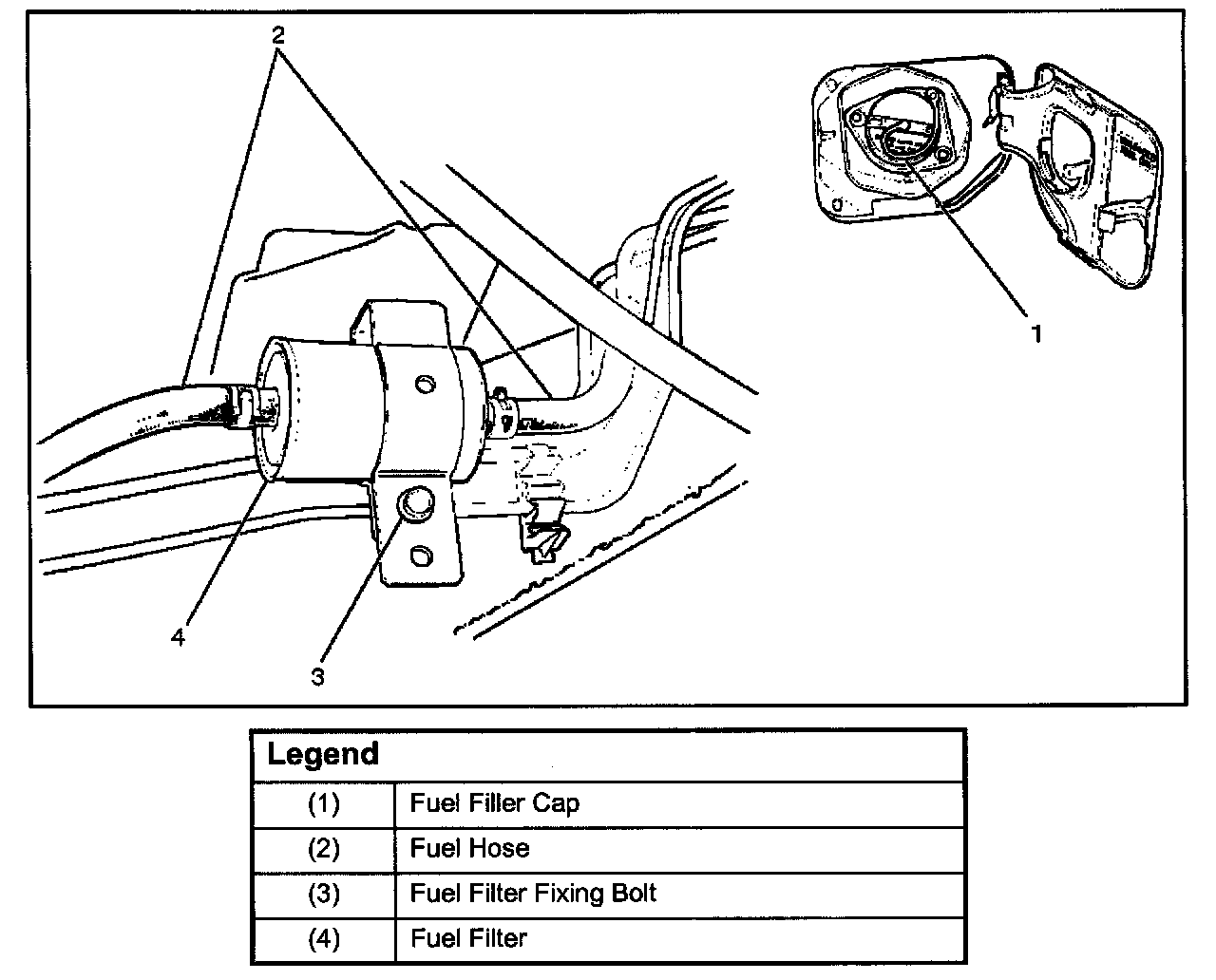 2

1

4

3

| Legend | |
|---|---|
| (1) | Fuel Filler Cap |
| (2) | Fuel Hose |
| (3) | Fuel Filter Fixing Bolt |
| (4) | Fuel Filter |