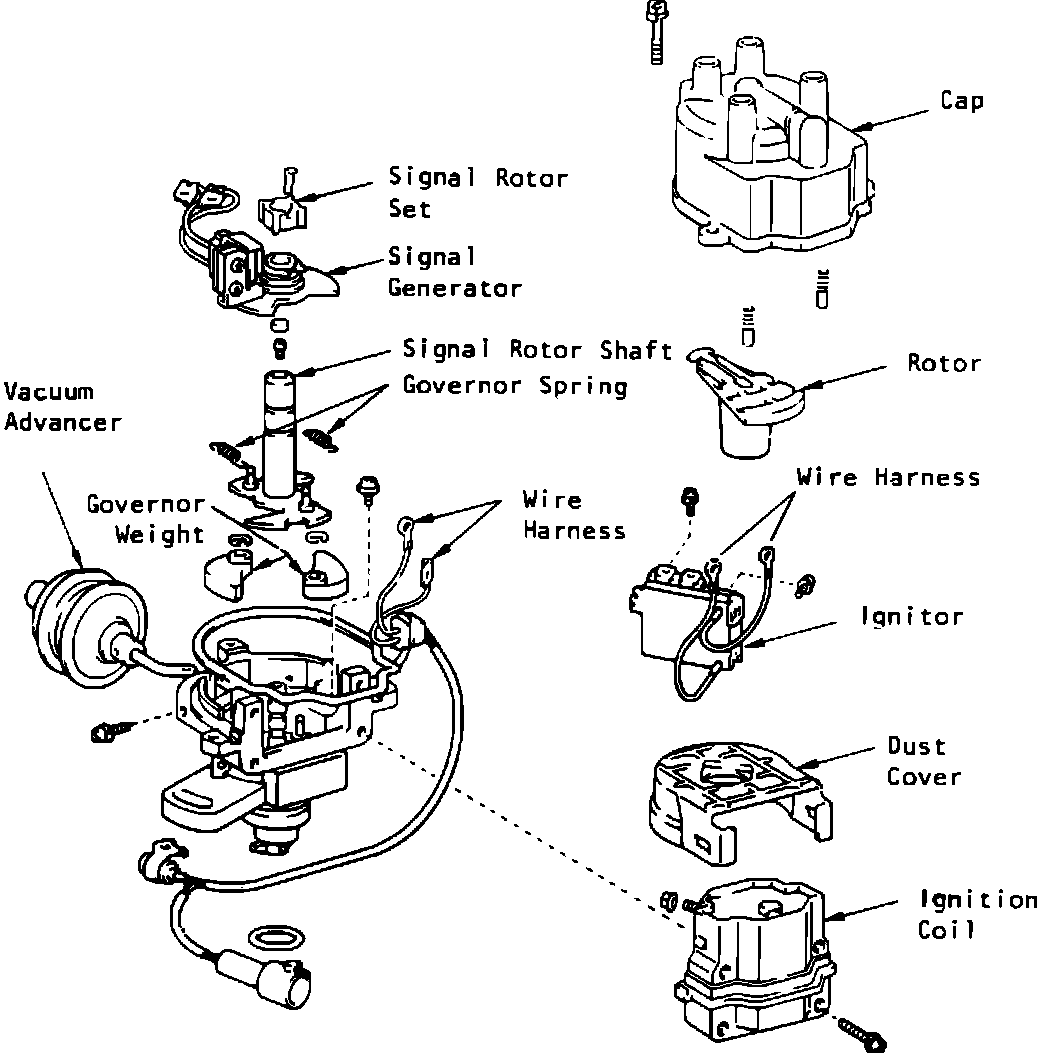 Cap

Signal Rotor Set

Signal Generator

Signal Rotor Shaft

Governor Spring

Rotor

Vacuum Advancer

Governor Weight

Wire Harness

Wire Harness

Ignitor

Dust Cover

Ignition Coil