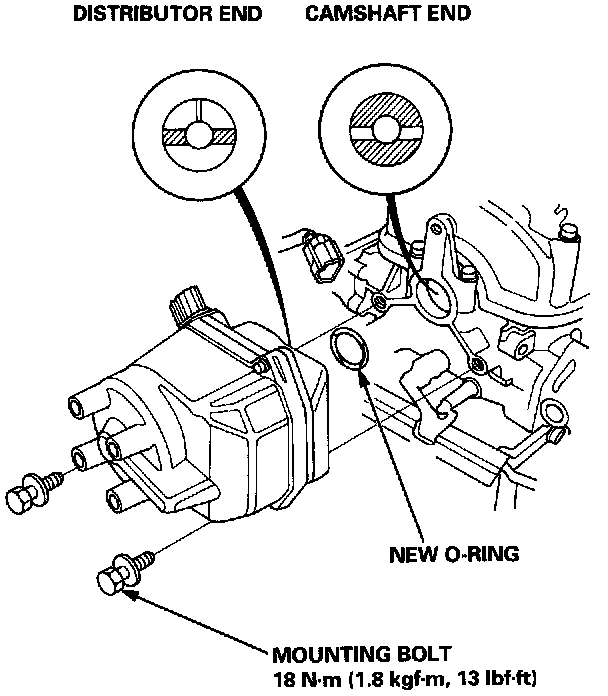 DISTRIBUTOR END CAMSHAFT END

NEW O-RING

MOUNTING BOLT
18 N·m (1.8 kgf·m, 13 lbf·ft)