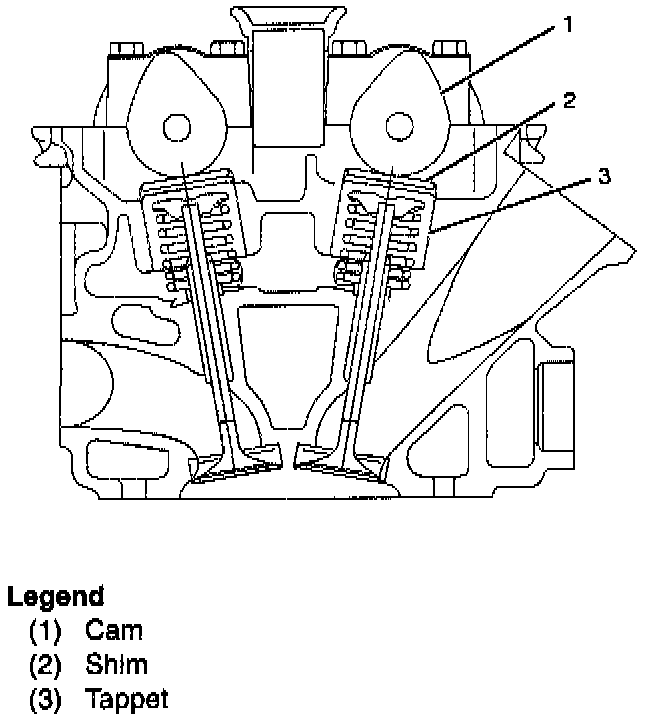 1
2
3

Legend
(1) Cam
(2) Shim
(3) Tappet