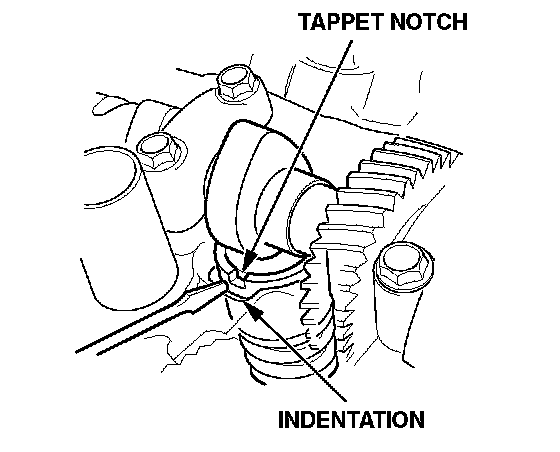 TAPPET NOTCH

INDENTATION