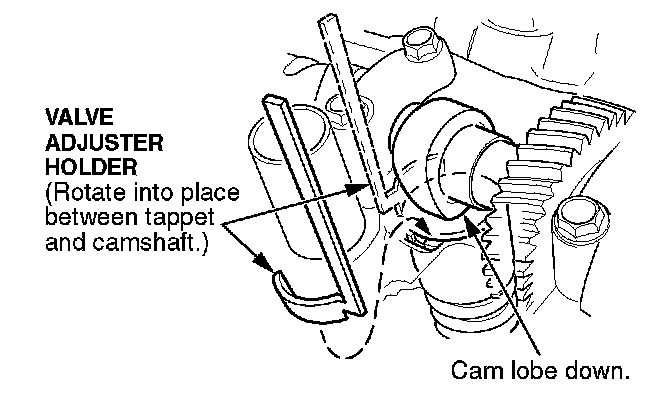 VALVE
ADJUSTER
HOLDER
(Rotate into place between tappet and camshaft.)

Cam lobe down.