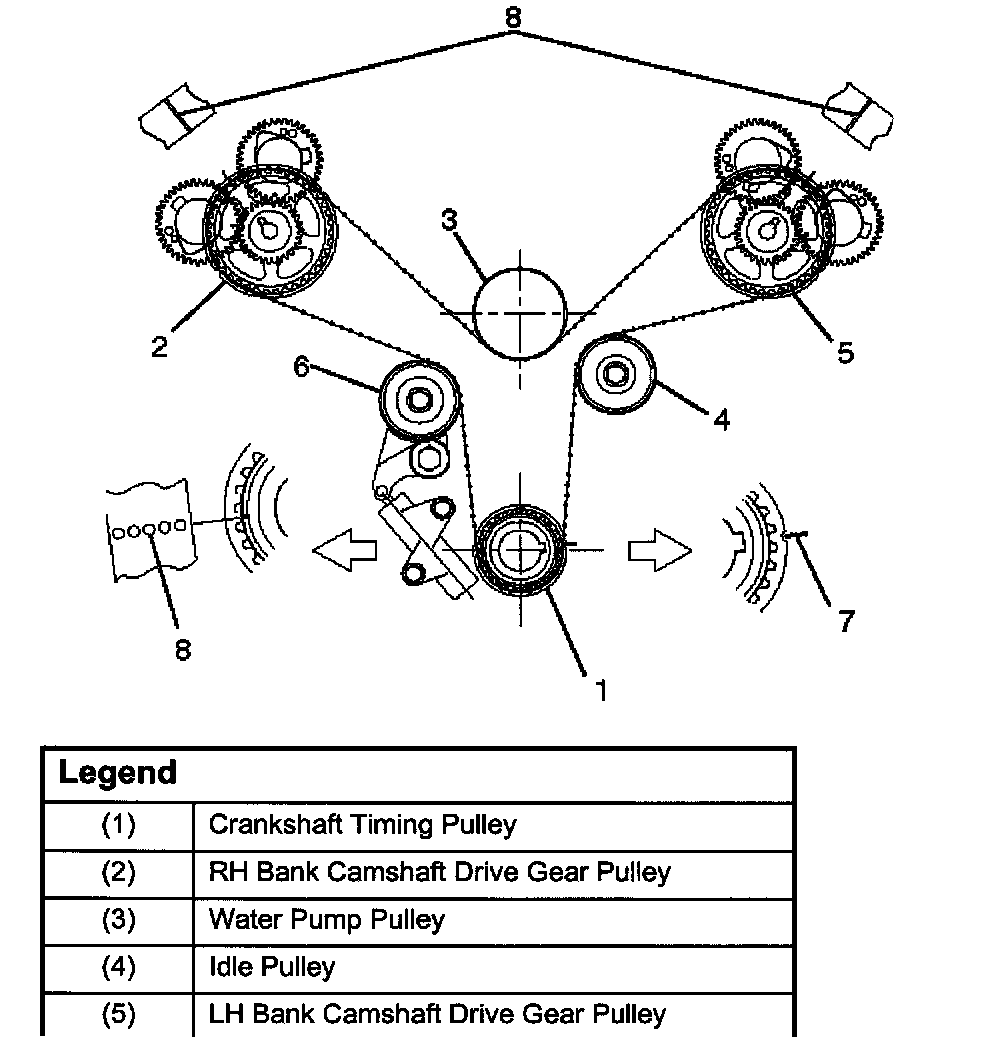 8

3

2

5

6

4

8

7

1

| Legend | |
|---|---|
| (1) | Crankshaft Timing Pulley |
| (2) | RH Bank Camshaft Drive Gear Pulley |
| (3) | Water Pump Pulley |
| (4) | Idle Pulley |
| (5) | LH Bank Camshaft Drive Gear Pulley |