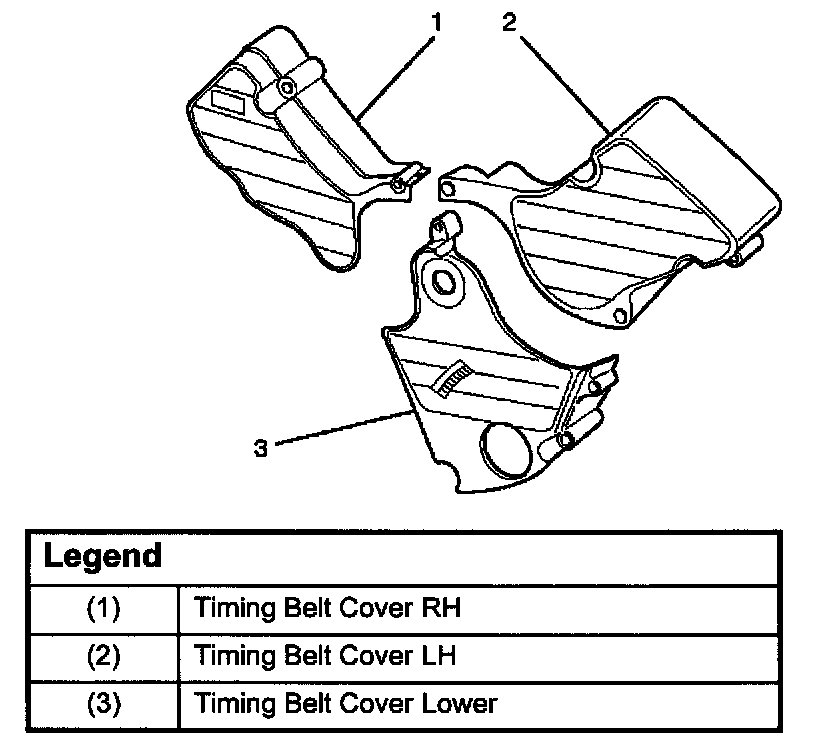 1
2
3

| Legend | |
|---|---|
| (1) | Timing Belt Cover RH |
| (2) | Timing Belt Cover LH |
| (3) | Timing Belt Cover Lower |