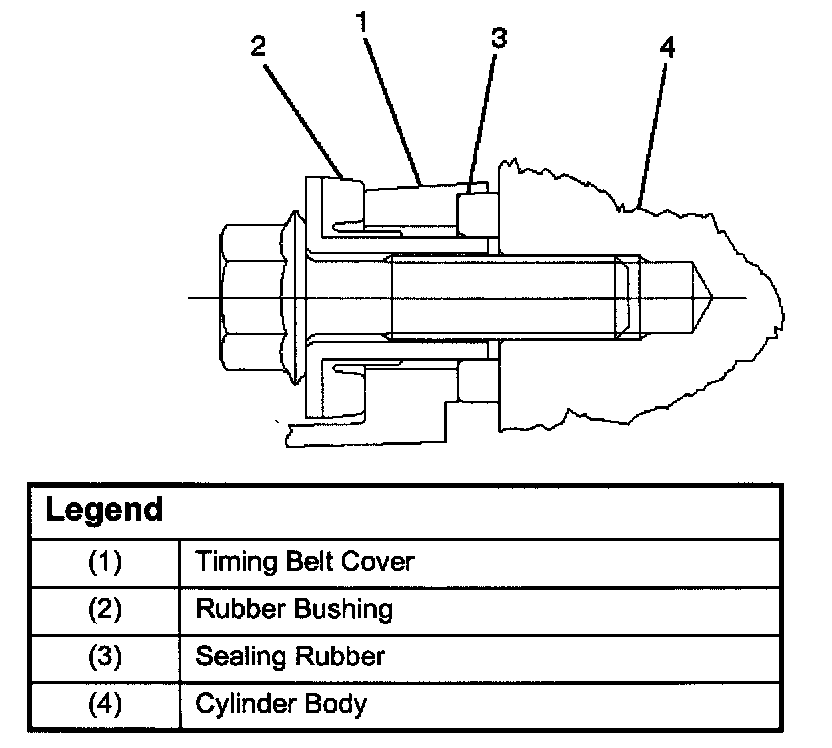 2 1 3 4

| Legend | |
|---|---|
| (1) | Timing Belt Cover |
| (2) | Rubber Bushing |
| (3) | Sealing Rubber |
| (4) | Cylinder Body |