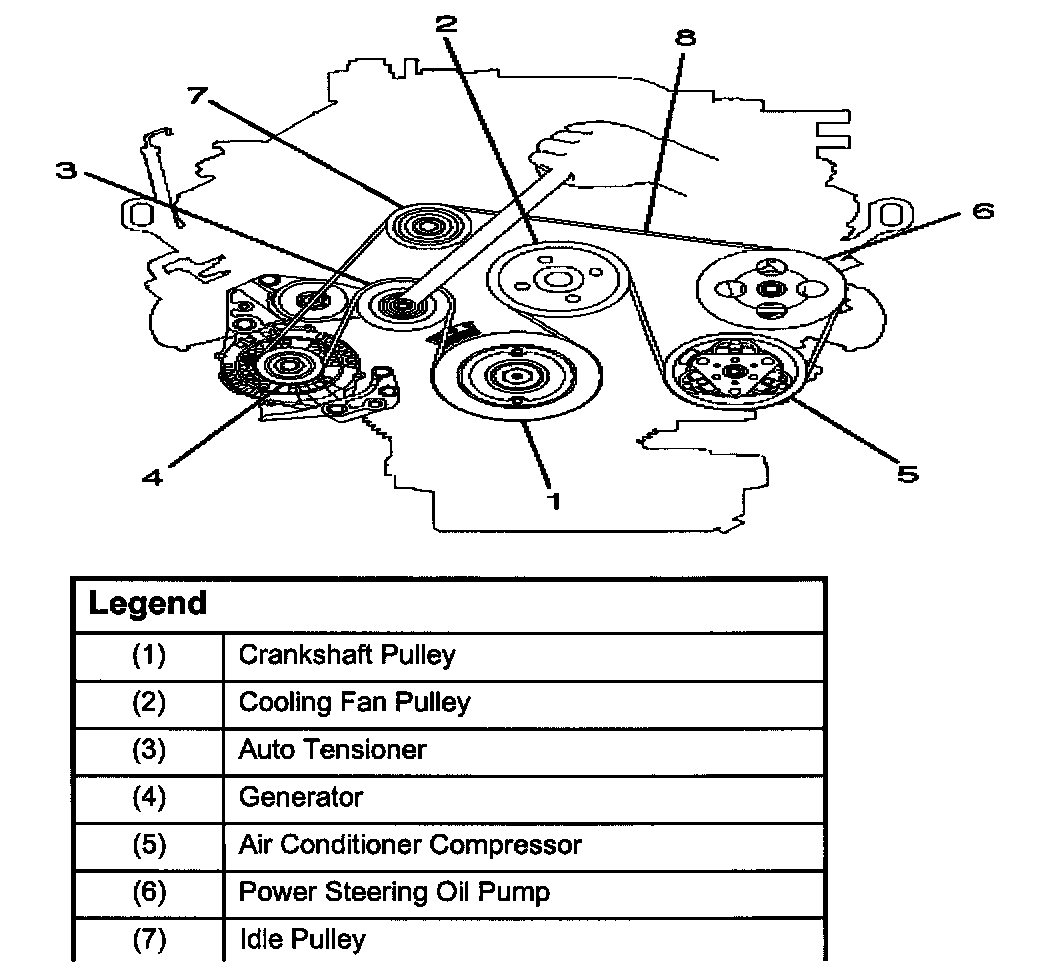 2
8
7
3
6
4
1
5

| Legend | |
|---|---|
| (1) | Crankshaft Pulley |
| (2) | Cooling Fan Pulley |
| (3) | Auto Tensioner |
| (4) | Generator |
| (5) | Air Conditioner Compressor |
| (6) | Power Steering Oil Pump |
| (7) | Idle Pulley |