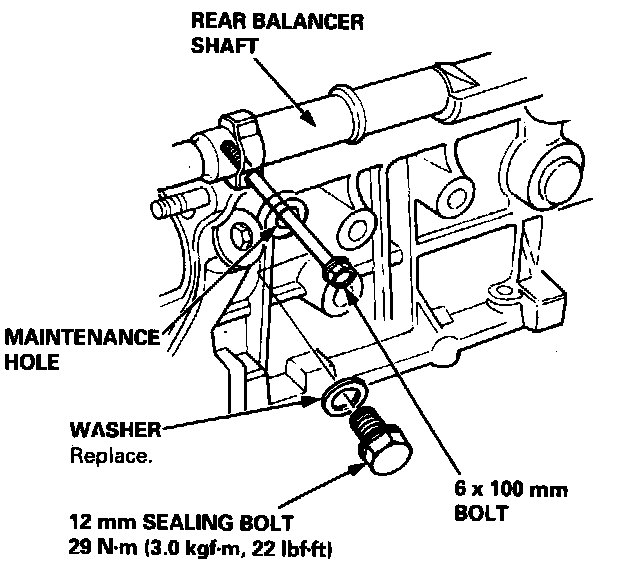 REAR BALANCER SHAFT

MAINTENANCE HOLE

WASHER
Replace.

6 x 100 mm BOLT

12 mm SEALING BOLT
29 N·m (3.0 kgf·m, 22 lbf·ft)