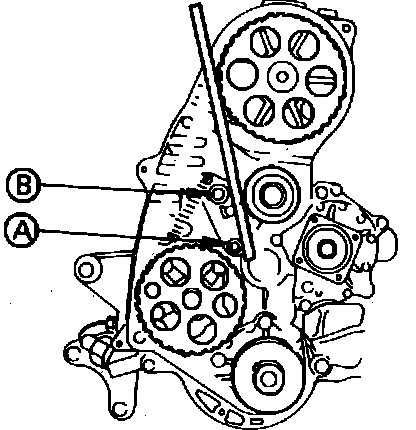 B
A