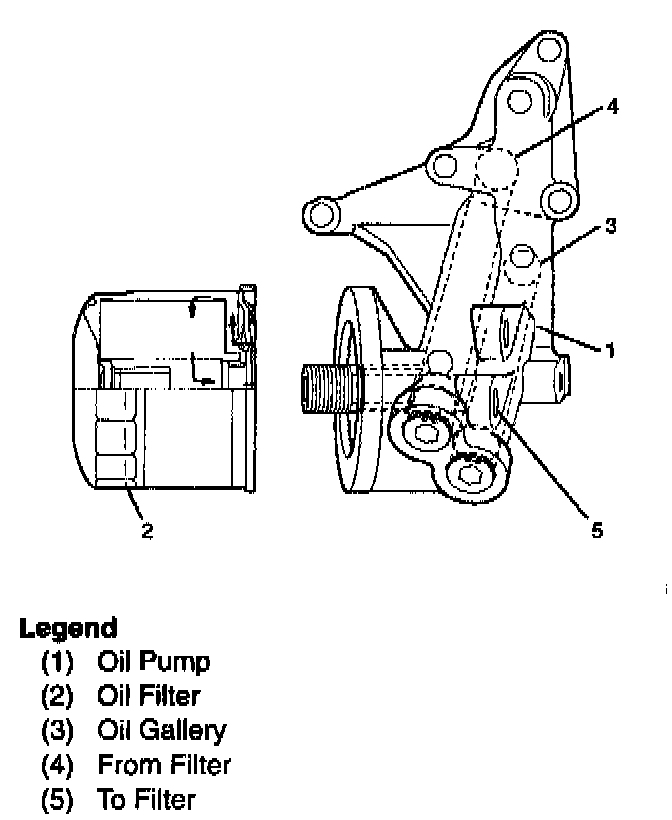 4
3
1
2
5

Legend
(1) Oil Pump
(2) Oil Filter
(3) Oil Gallery
(4) From Filter
(5) To Filter