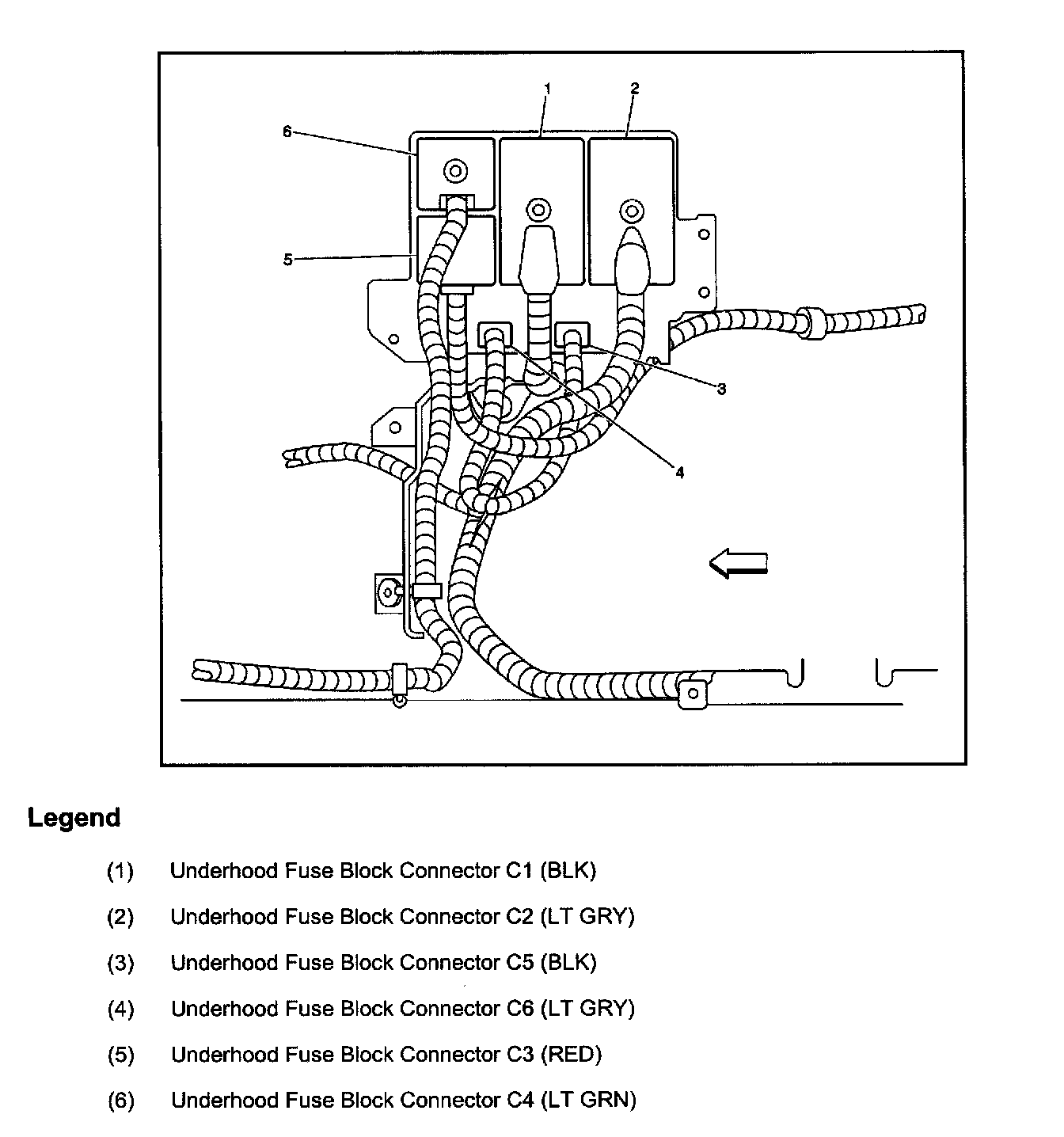 1
2
6
5
3
4

Legend

(1) Underhood Fuse Block Connector C1 (BLK)

(2) Underhood Fuse Block Connector C2 (LT GRY)

(3) Underhood Fuse Block Connector C5 (BLK)

(4) Underhood Fuse Block Connector C6 (LT GRY)

(5) Underhood Fuse Block Connector C3 (RED)

(6) Underhood Fuse Block Connector C4 (LT GRN)