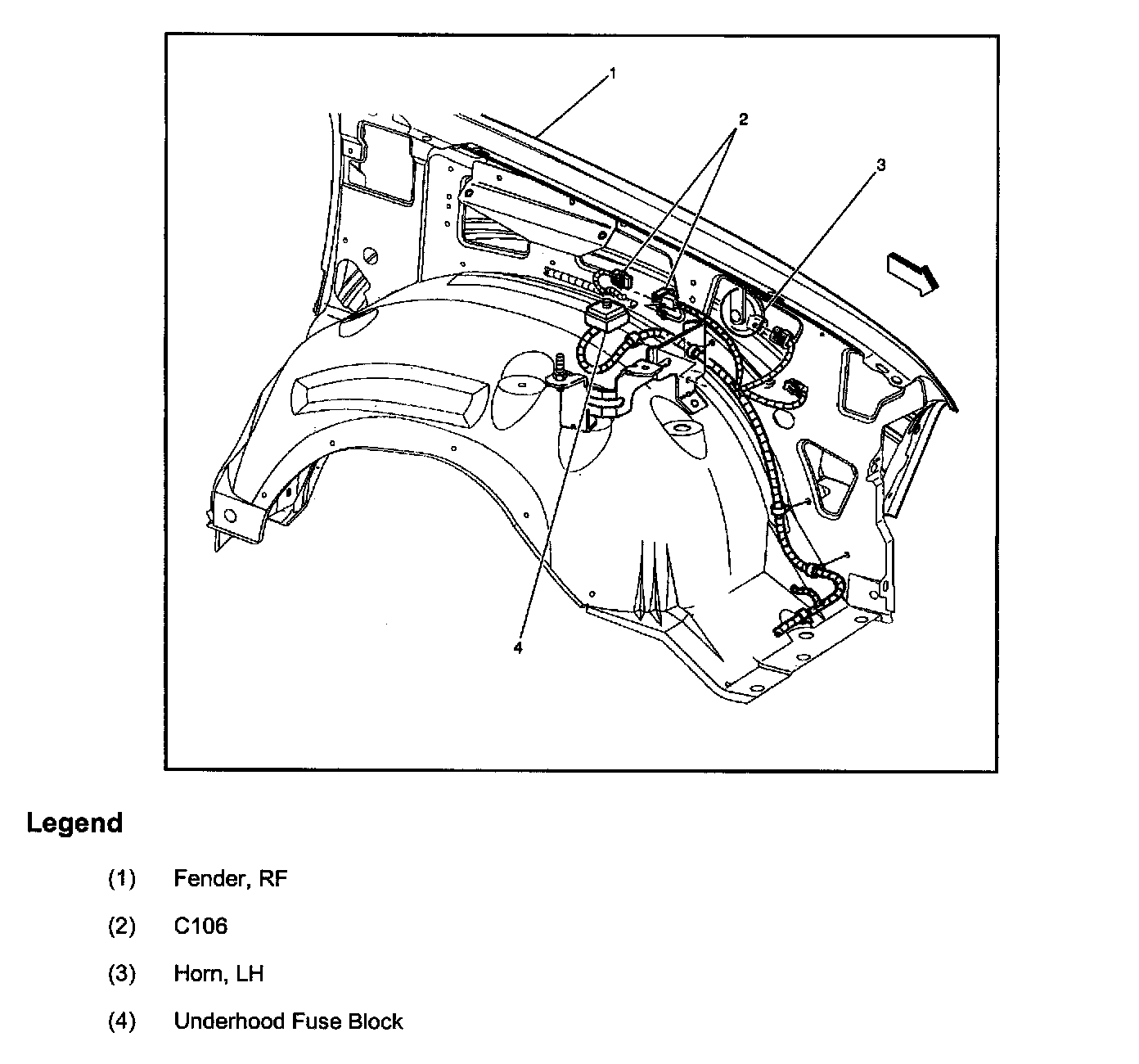 1
2
3
4

Legend

(1) Fender, RF

(2) C106

(3) Horn, LH

(4) Underhood Fuse Block