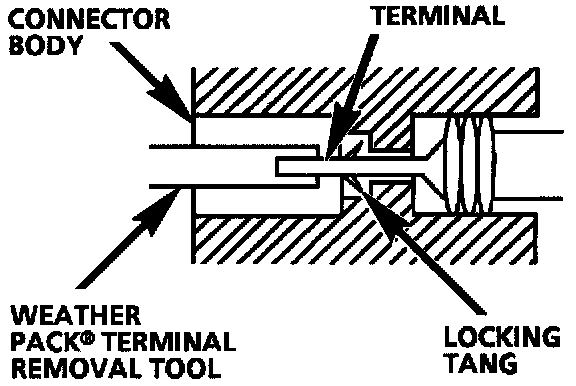 CONNECTOR BODY

TERMINAL

WEATHER PACK® TERMINAL REMOVAL TOOL

LOCKING TANG